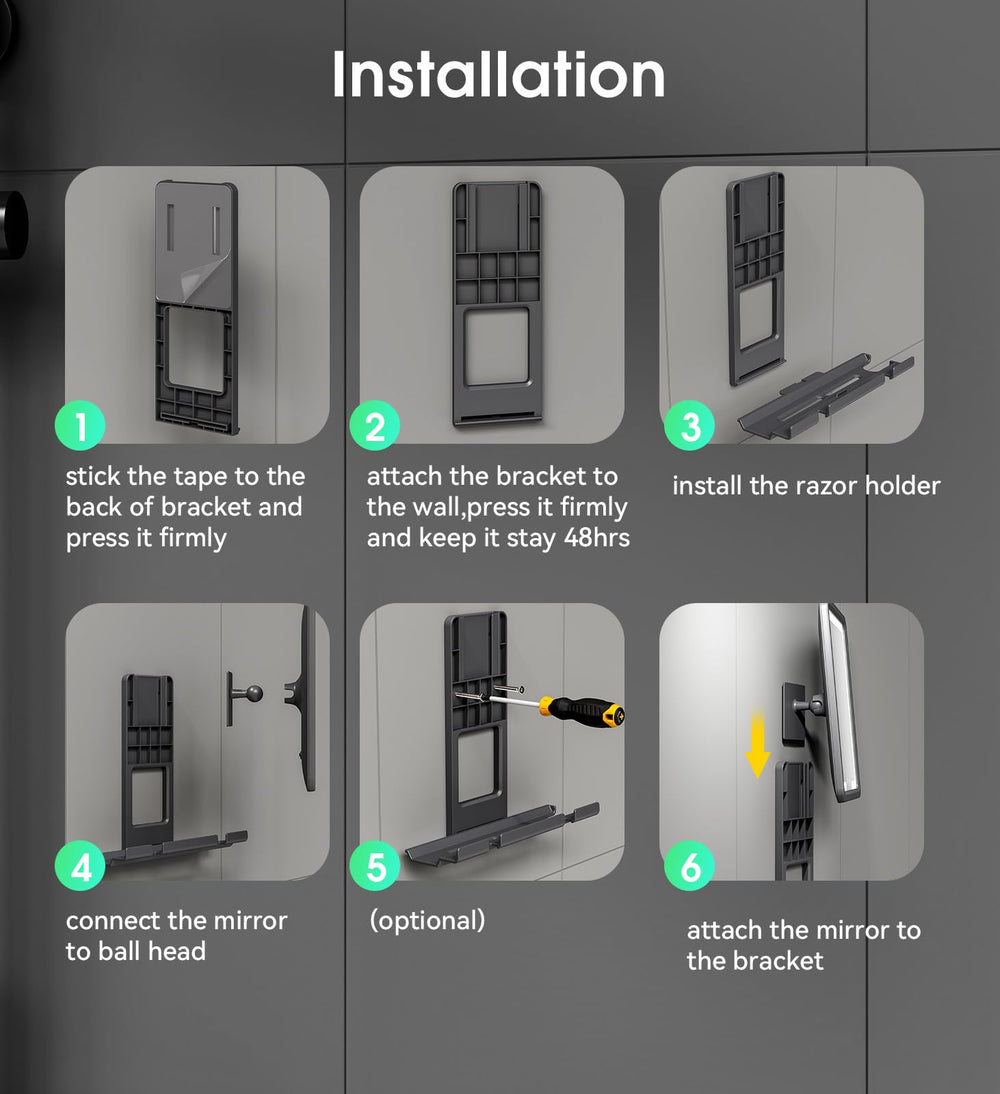 Installation

1
stick the tape to the back of bracket and press it firmly

2
attach the bracket to the wall,press it firmly and keep it stay 48hrs

3
install the razor holder

4
connect the mirror to ball head

5
(optional)

6
attach the mirror to the bracket