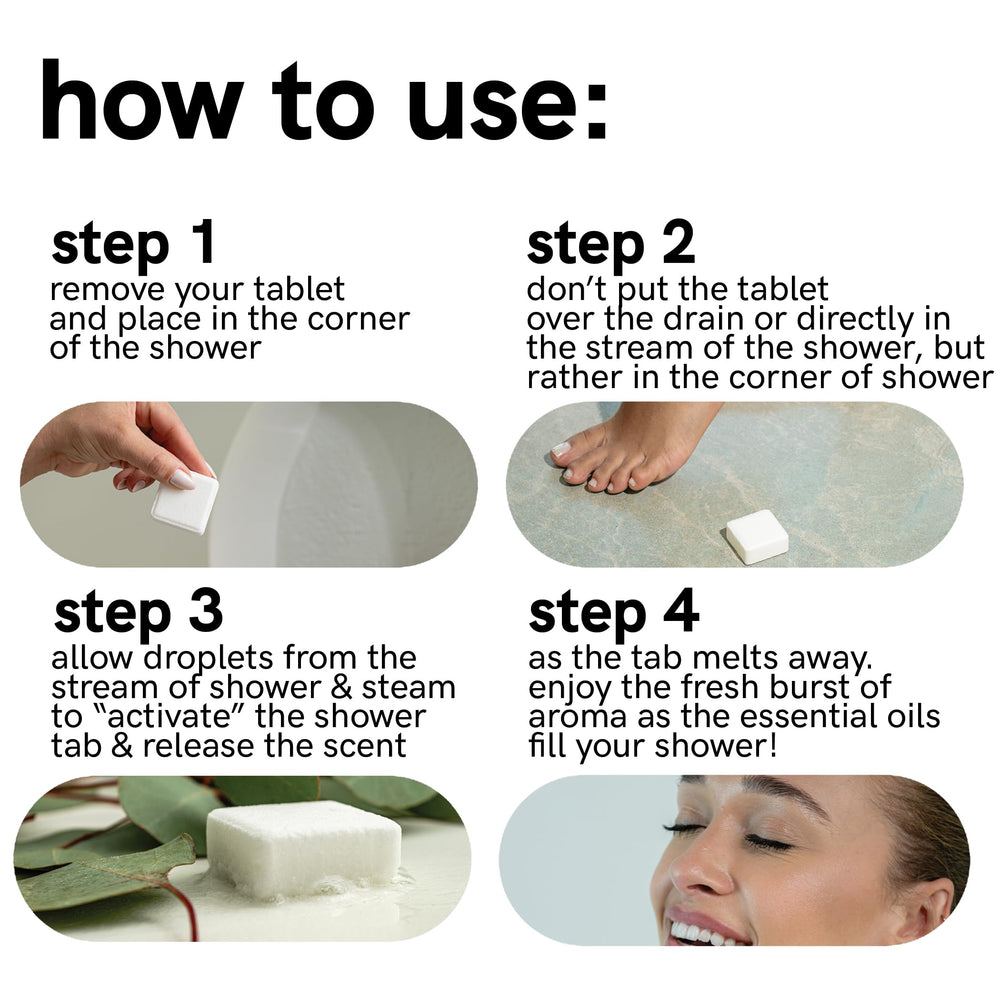 how to use:

step 1
remove your tablet and place in the corner of the shower

step 2
don't put the tablet over the drain or directly in the stream of the shower, but rather in the corner of shower

step 3
allow droplets from the stream of shower & steam to "activate" the shower tab & release the scent

step 4
as the tab melts away. enjoy the fresh burst of aroma as the essential oils fill your shower!