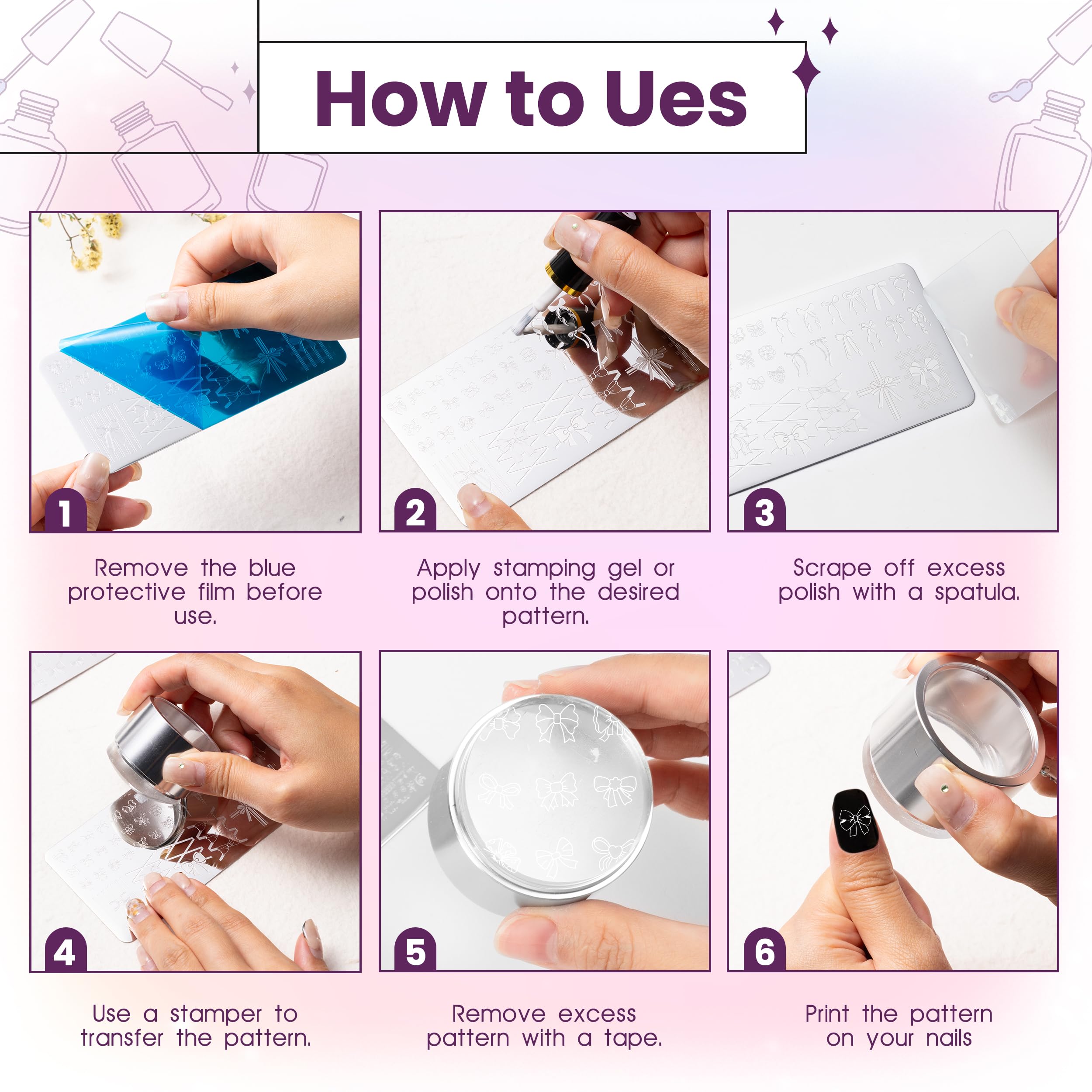 How to Ues

1

Remove the blue protective film before use.

2

Apply stamping gel or polish onto the desired pattern.

3

Scrape off excess polish with a spatula.

4

Use a stamper to transfer the pattern.

5

Remove excess pattern with a tape.

6

Print the pattern on your nails