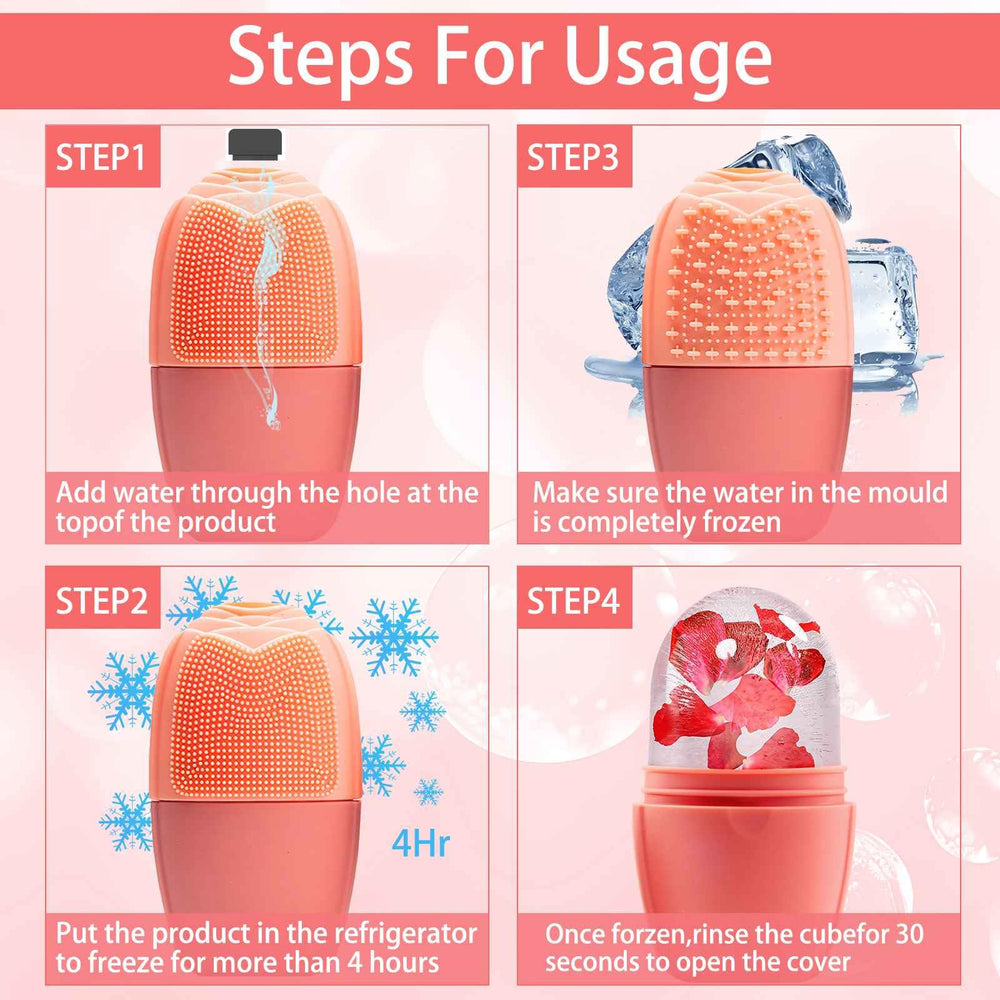 Steps For Usage

STEP1

Add water through the hole at the topof the product

STEP3

Make sure the water in the mould is completely frozen

STEP2

4Hr

Put the product in the refrigerator to freeze for more than 4 hours

STEP4

Once forzen,rinse the cubefor 30 seconds to open the cover