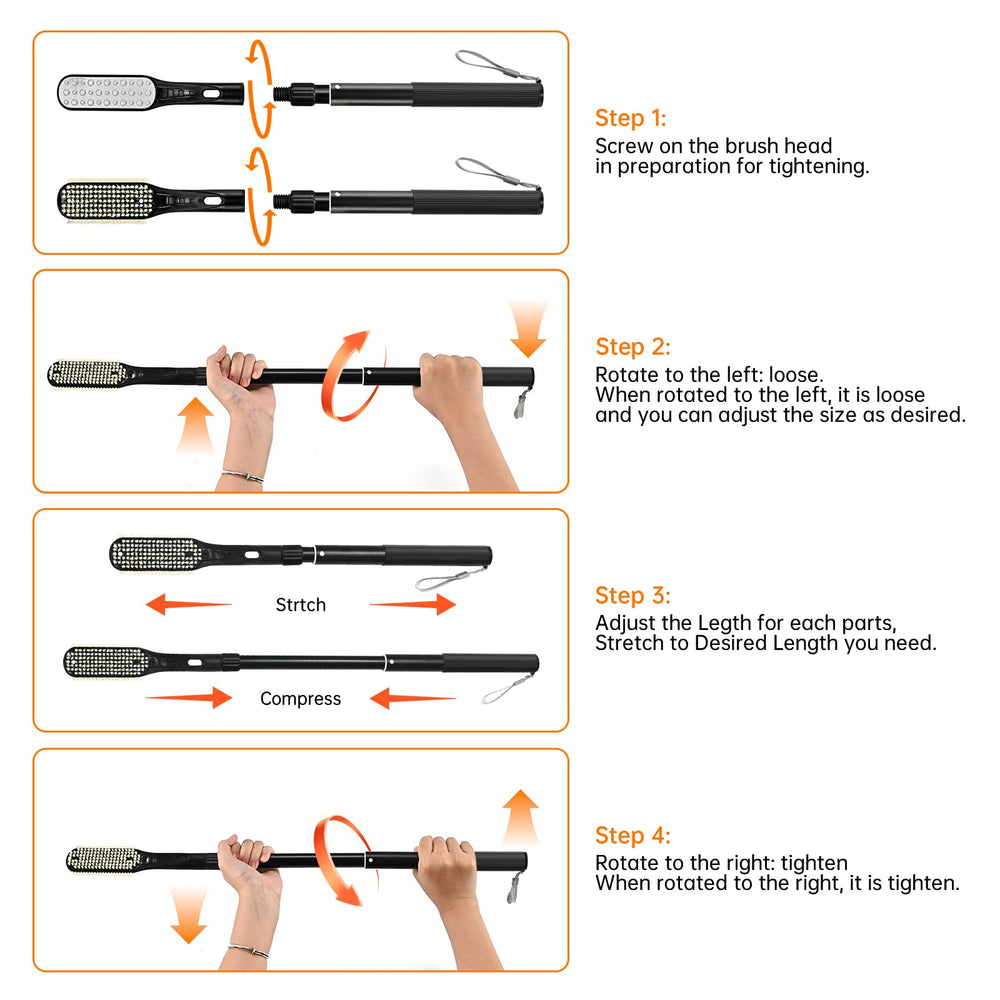 Step 1:
Screw on the brush head in preparation for tightening.

Step 2:
Rotate to the left: loose.
When rotated to the left, it is loose and you can adjust the size as desired.

Strtch

Compress

Step 3:
Adjust the Legth for each parts,
Stretch to Desired Length you need.

Step 4:
Rotate to the right: tighten
When rotated to the right, it is tighten.