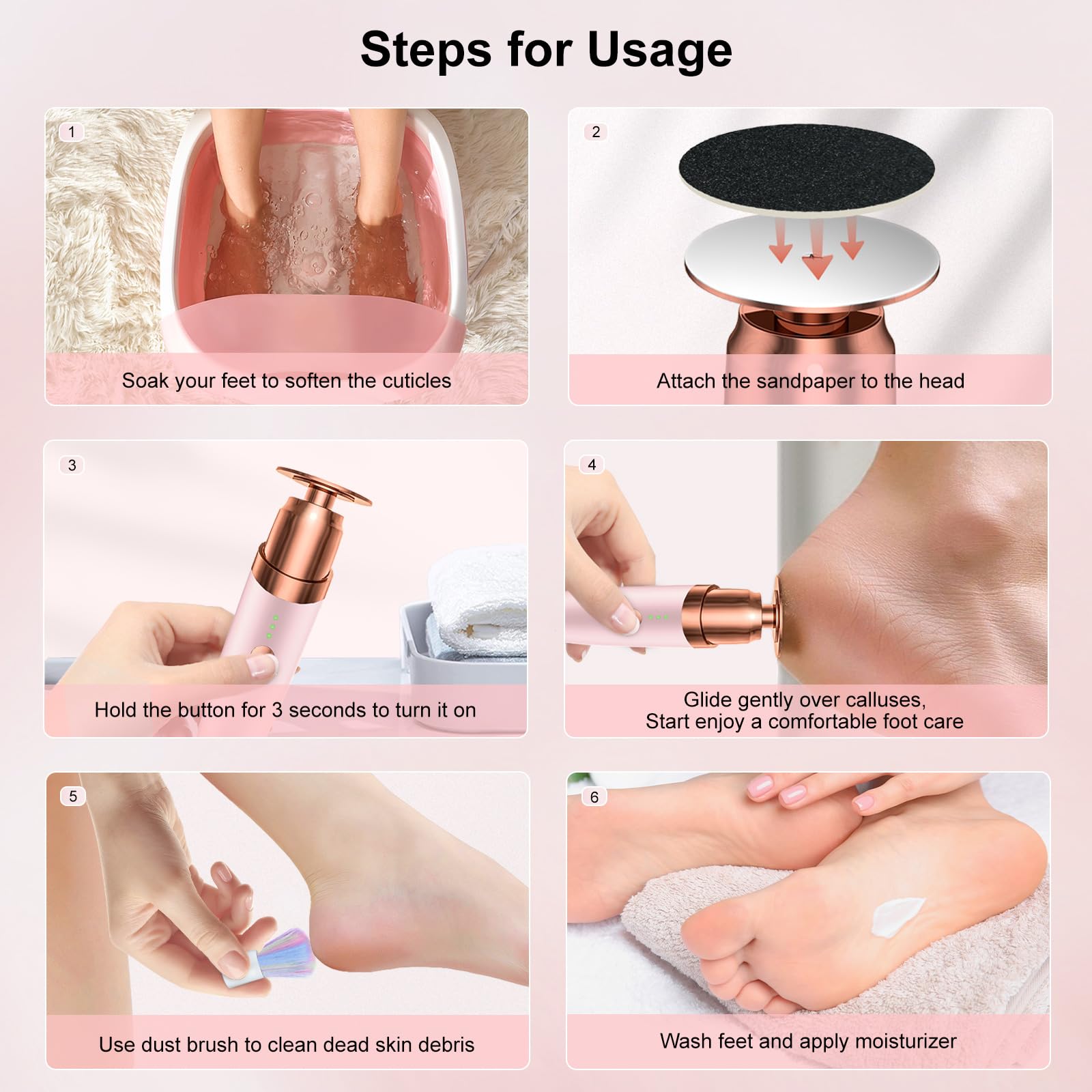 Steps for Usage

1

Soak your feet to soften the cuticles

2

Attach the sandpaper to the head

3

Hold the button for 3 seconds to turn it on

4

Glide gently over calluses,
Start enjoy a comfortable foot care

5

Use dust brush to clean dead skin debris

6

Wash feet and apply moisturizer