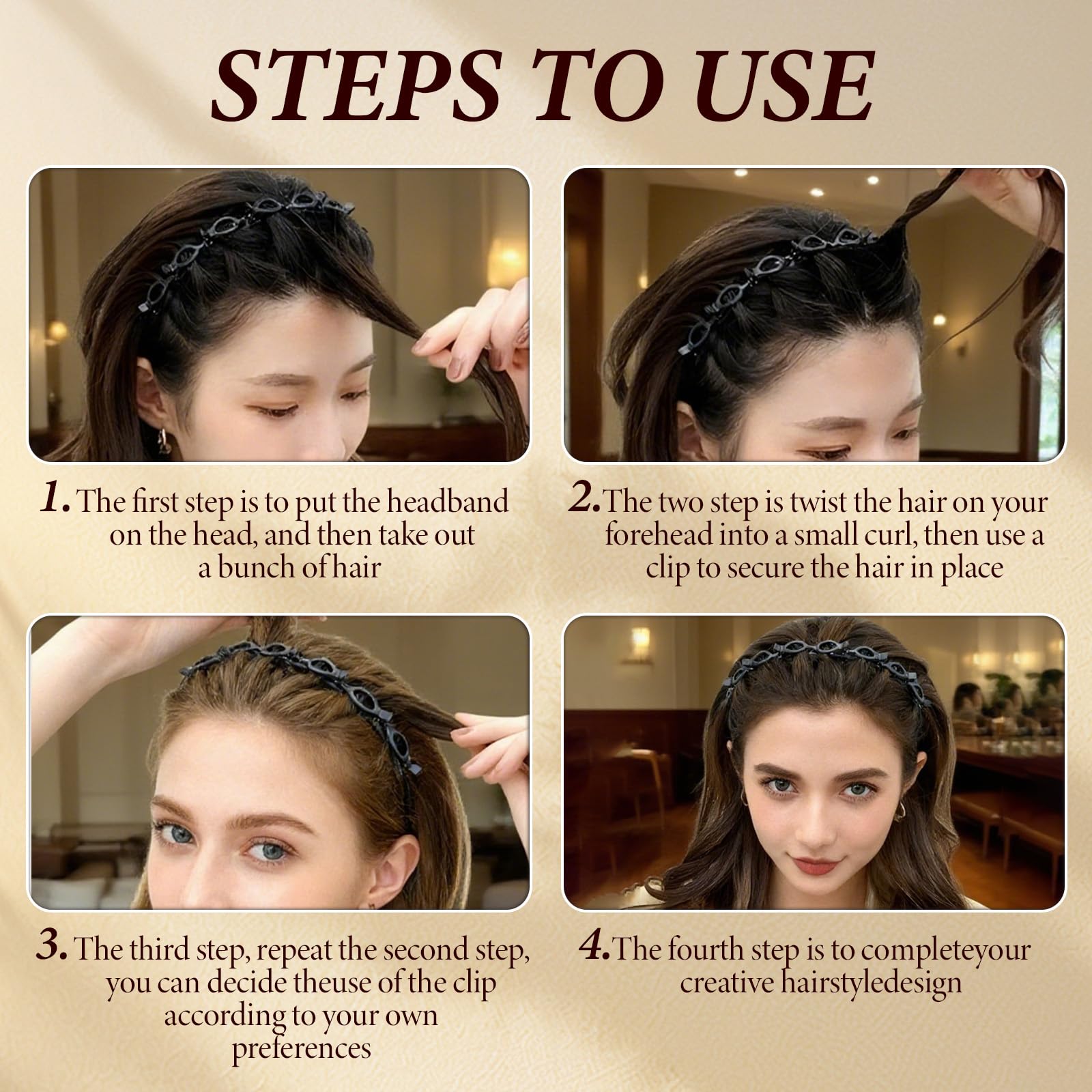 STEPS TO USE

1. The first step is to put the headband on the head, and then take out a bunch of hair

2. The two step is twist the hair on your forehead into a small curl, then use a clip to secure the hair in place

3. The third step, repeat the second step, you can decide theuse of the clip according to your own preferences

4. The fourth step is to completeyour creative hairstyledesign