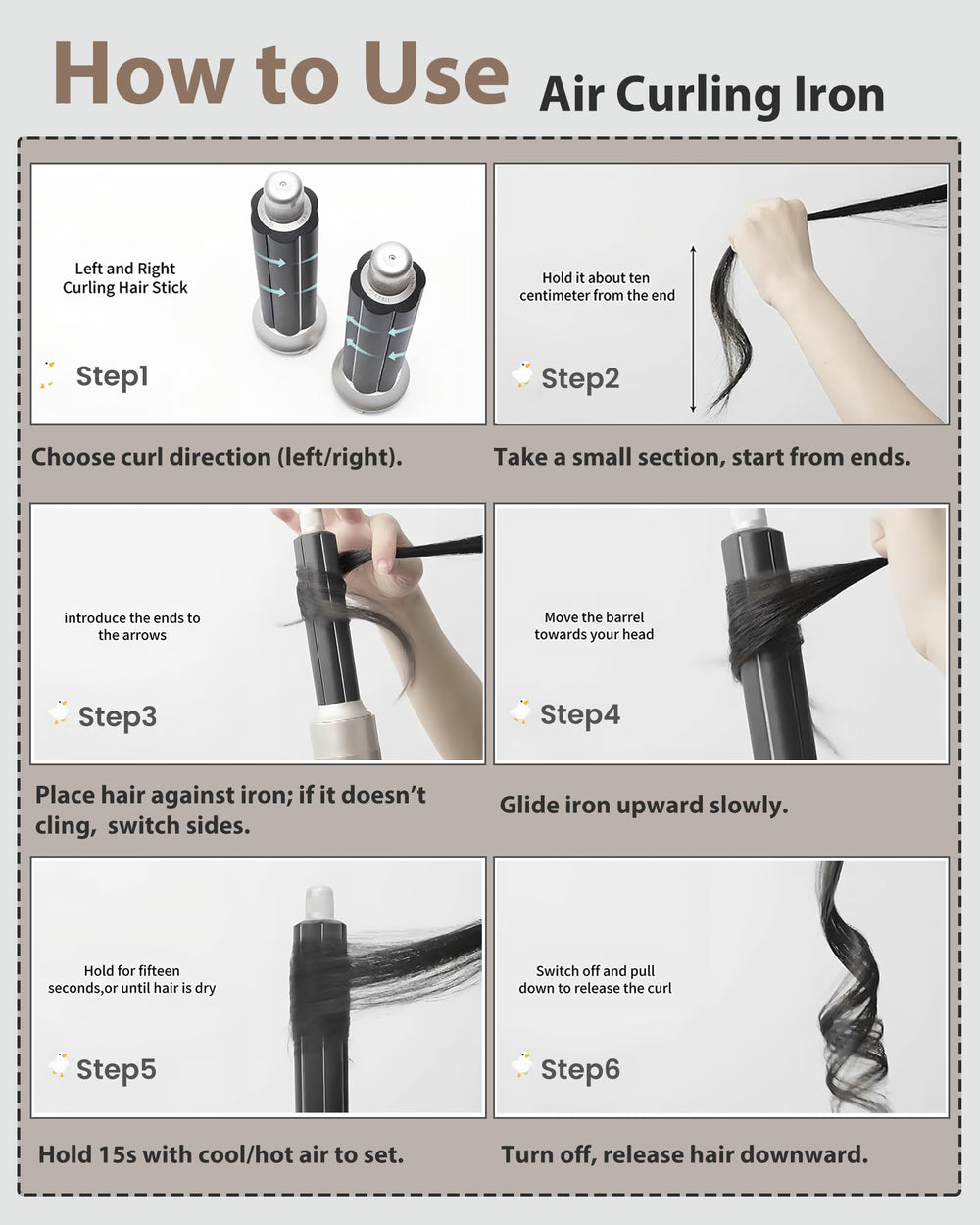 How to Use Air Curling Iron

Left and Right Curling Hair Stick

Step1

Choose curl direction (left/right).

Hold it about ten centimeter from the end

Step2

Take a small section, start from ends.

introduce the ends to the arrows

Step3

Place hair against iron; if it doesn't cling, switch sides.

Move the barrel towards your head

Step4

Glide iron upward slowly.

Hold for fifteen seconds,or until hair is dry

Step5

Hold 15s with cool/hot air to set.

Switch off and pull down to release the curl

Step6

Turn off, release hair downward.