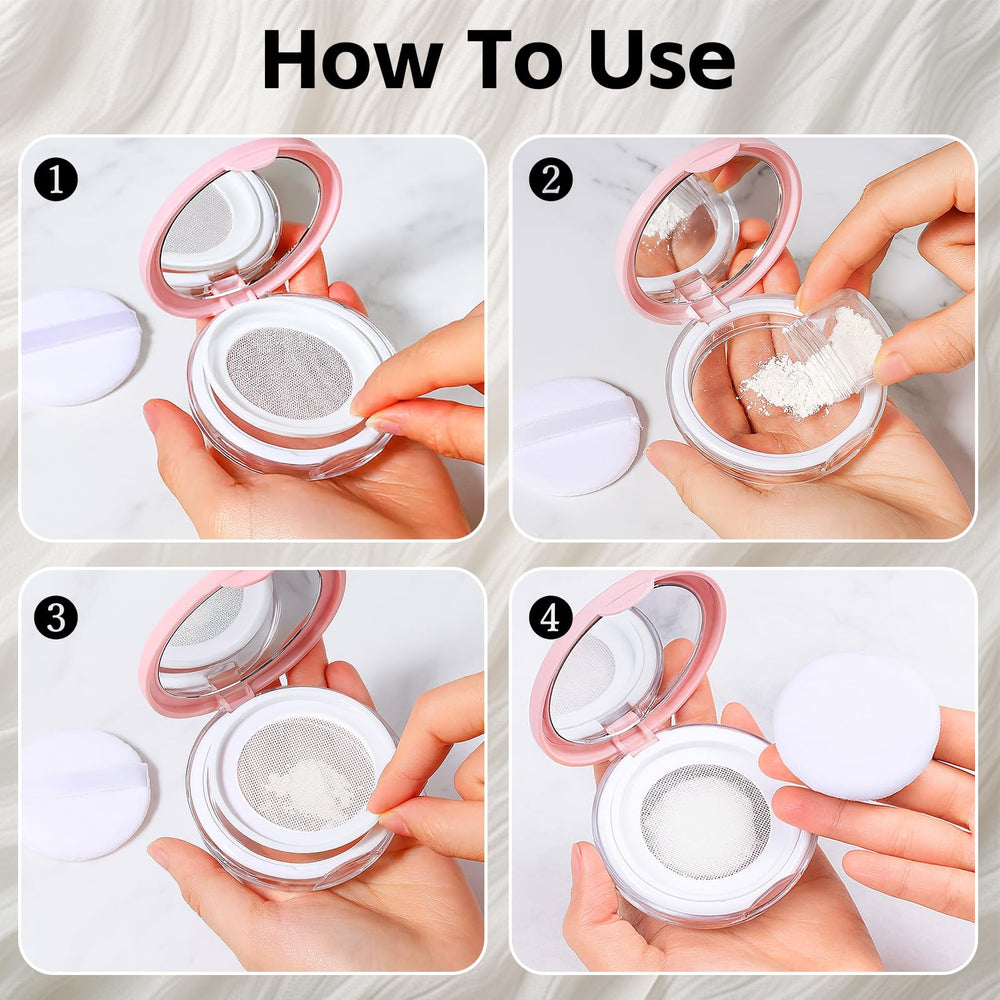 How To Use

1

2

3

4