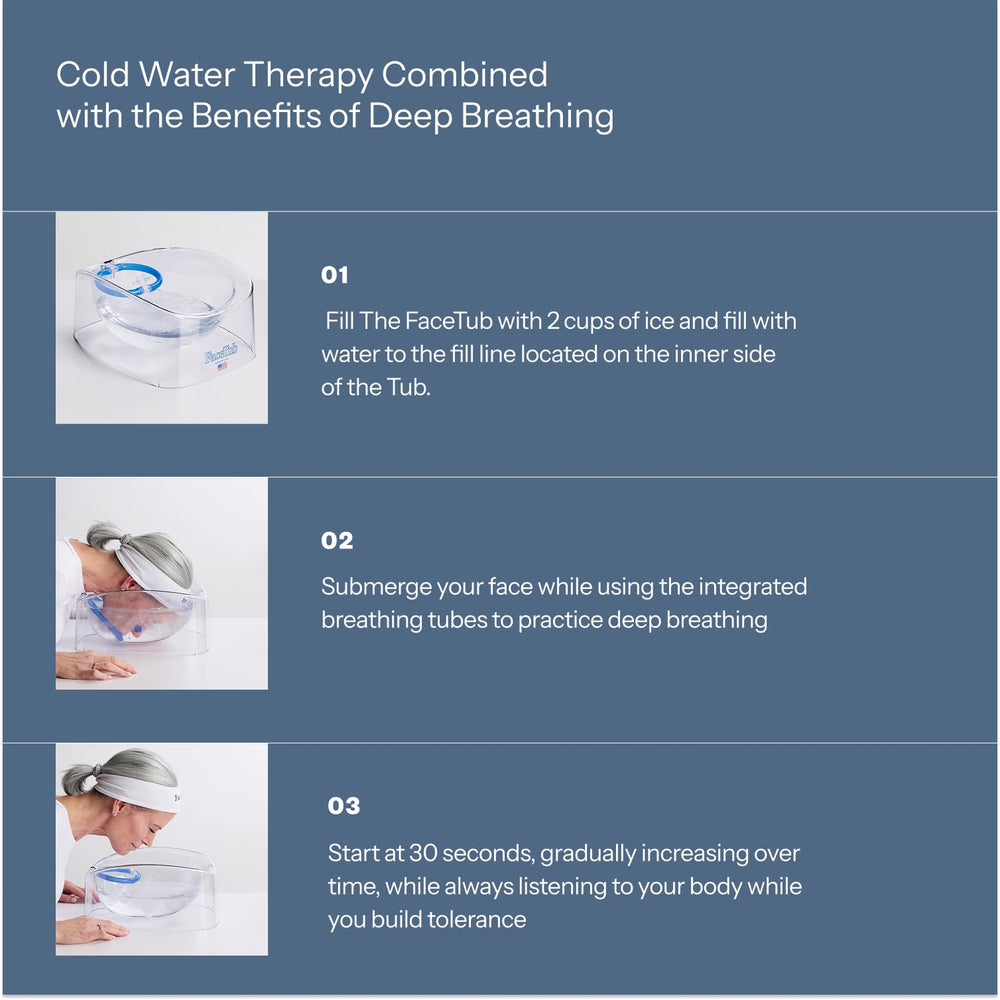 Cold Water Therapy Combined with the Benefits of Deep Breathing

FaceTub

01

Fill The FaceTub with 2 cups of ice and fill with water to the fill line located on the inner side of the Tub.

02

Submerge your face while using the integrated breathing tubes to practice deep breathing

03

Start at 30 seconds, gradually increasing over time, while always listening to your body while you build tolerance