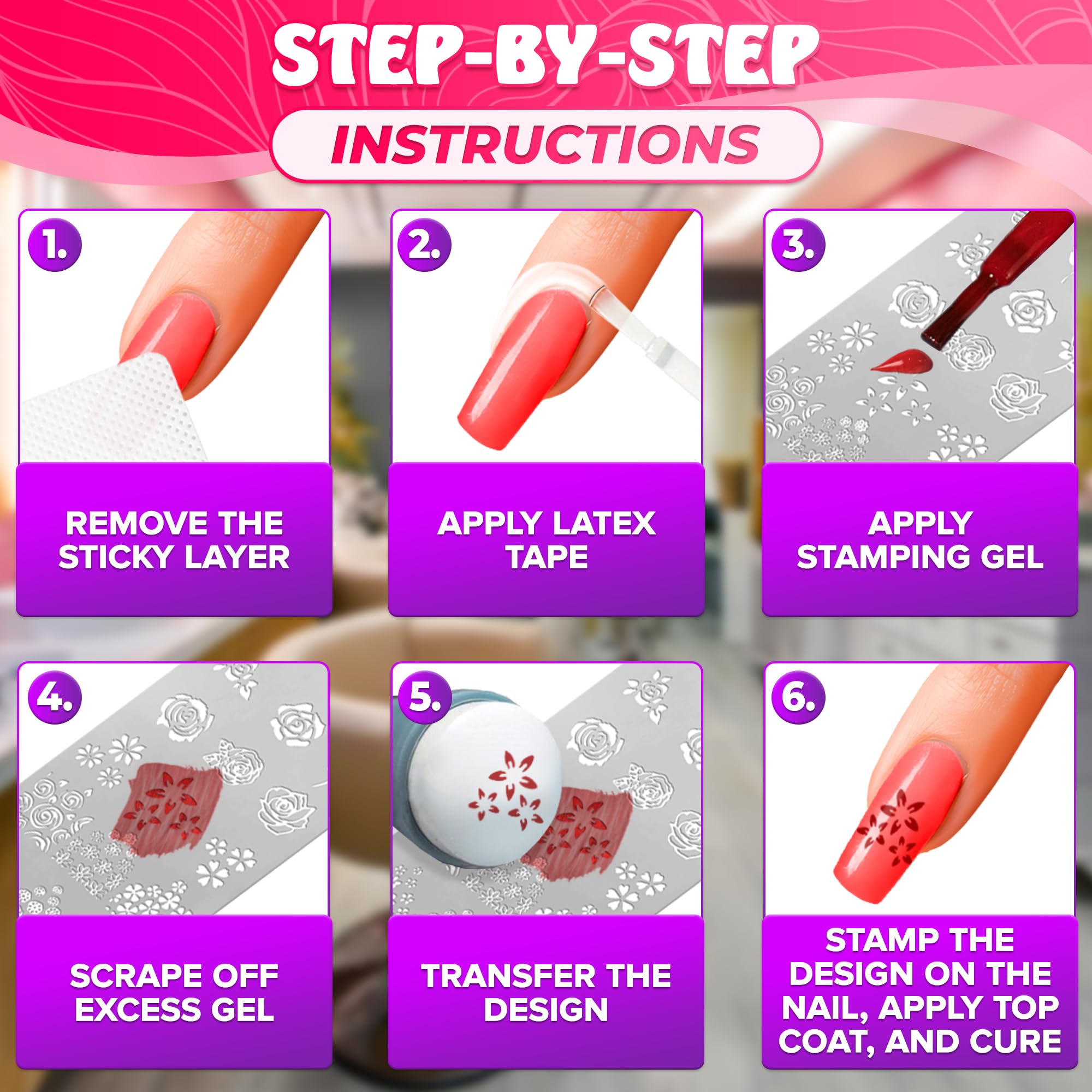 STEP-BY-STEP

INSTRUCTIONS

1.

REMOVE THE STICKY LAYER

2.

APPLY LATEX TAPE

3.

APPLY STAMPING GEL

4.

SCRAPE OFF EXCESS GEL

5.

TRANSFER THE DESIGN

6.

STAMP THE DESIGN ON THE NAIL, APPLY TOP COAT, AND CURE