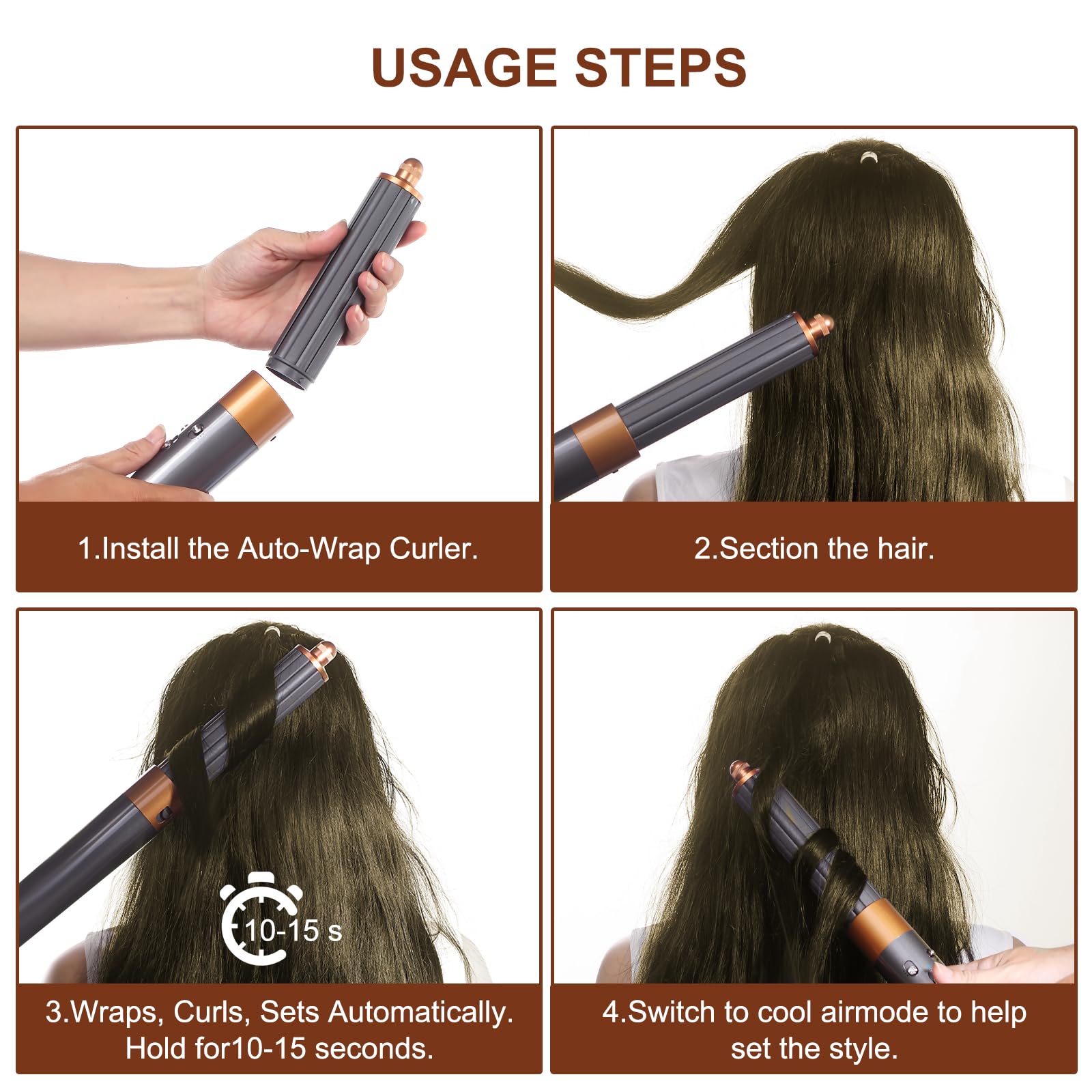 USAGE STEPS

1.Install the Auto-Wrap Curler.

2.Section the hair.

10-15 s

3.Wraps, Curls, Sets Automatically. Hold for10-15 seconds.

4.Switch to cool airmode to help set the style.