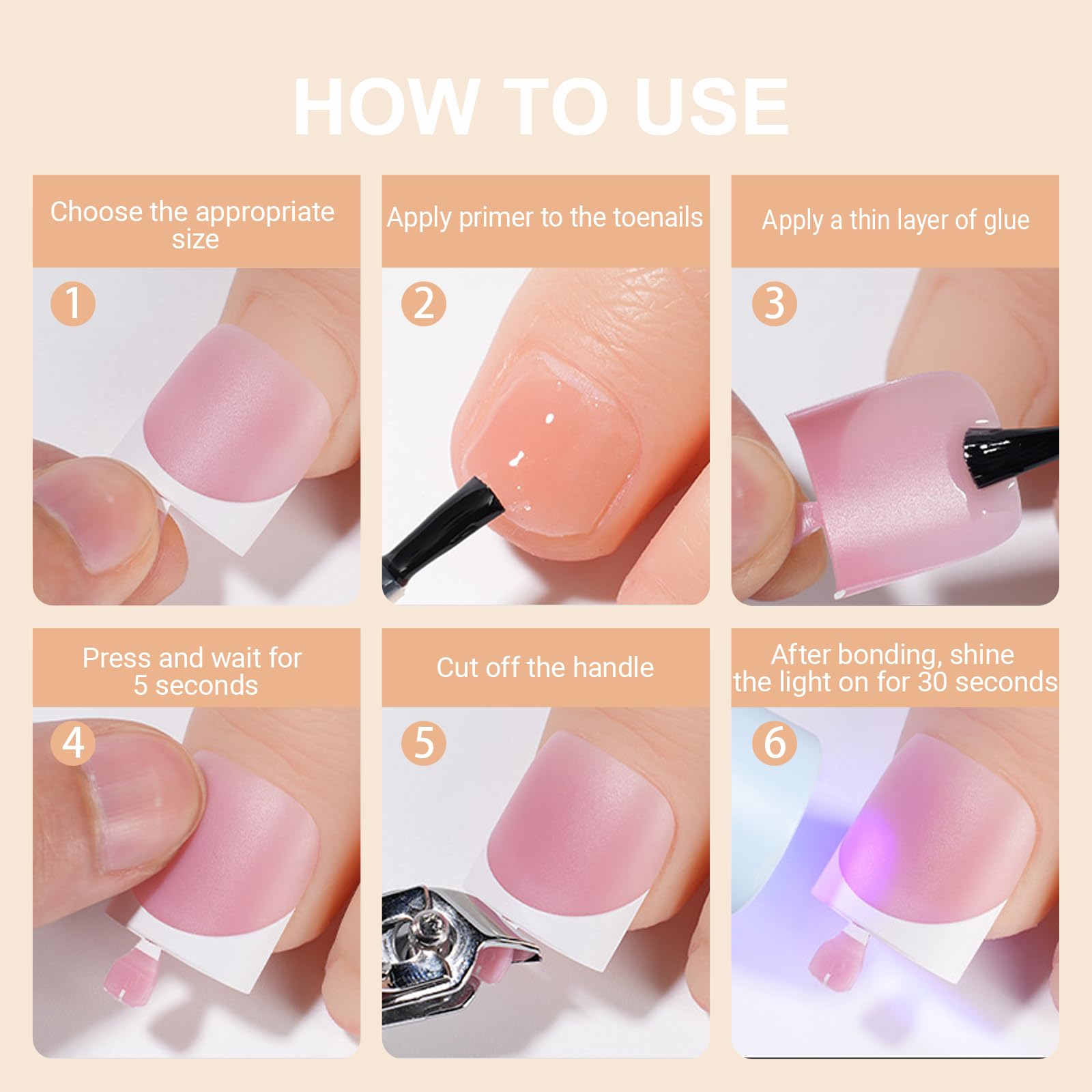 HOW TO USE

Choose the appropriate size

1

Apply primer to the toenails

2

Apply a thin layer of glue

3

Press and wait for 5 seconds

4

Cut off the handle

5

After bonding, shine the light on for 30 seconds

6