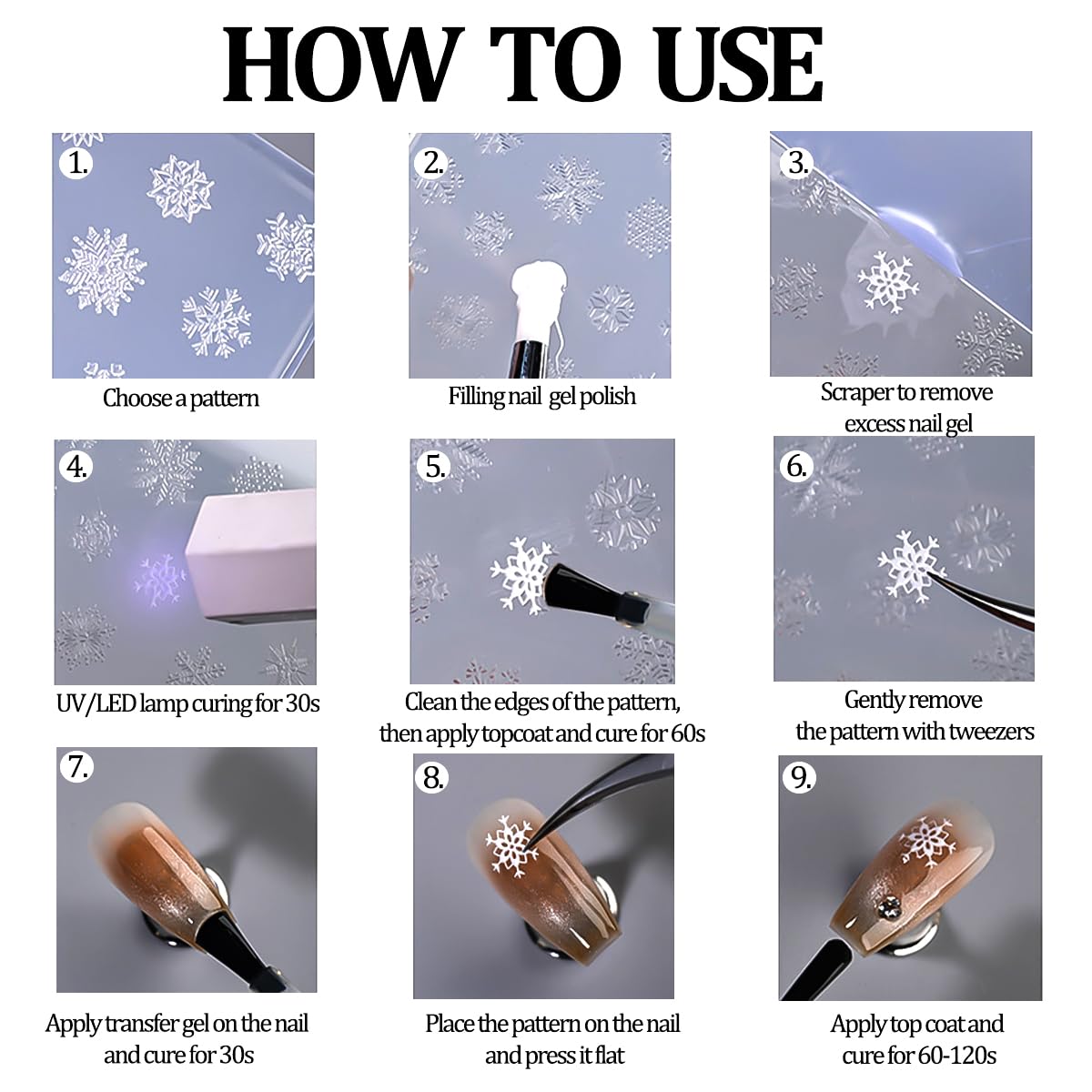 HOW TO USE

1.
Choose a pattern

2.
Filling nail gel polish

3.
Scraper to remove excess nail gel

4.
UV/LED lamp curing for 30s

5.
Clean the edges of the pattern, then apply topcoat and cure for 60s

6.
Gently remove the pattern with tweezers

7.
Apply transfer gel on the nail and cure for 30s

8.
Place the pattern on the nail and press it flat

9.
Apply top coat and cure for 60-120s