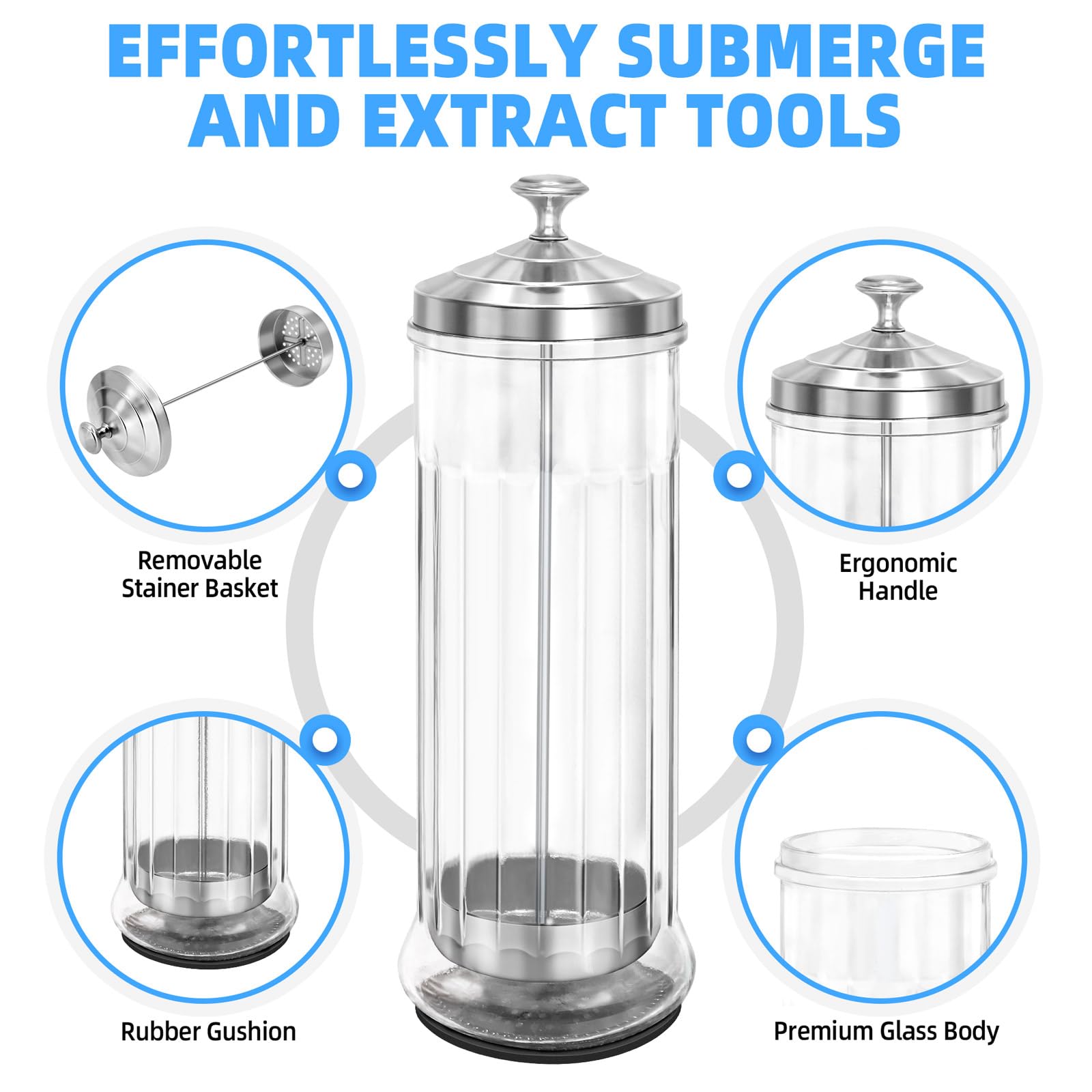 EFFORTLESSLY SUBMERGE AND EXTRACT TOOLS

Removable Stainer Basket

Ergonomic Handle

Rubber Gushion

Premium Glass Body