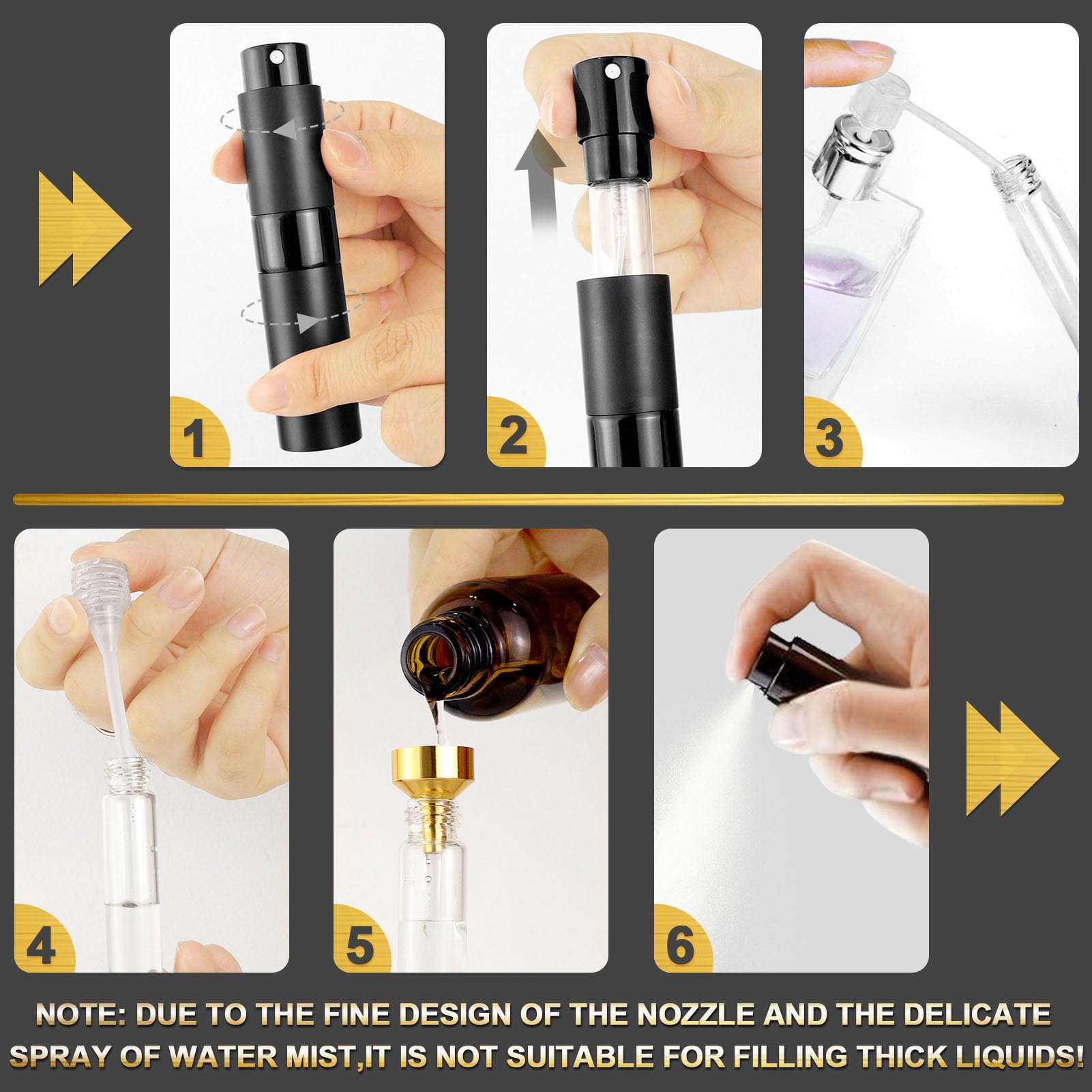 1

2

3

4

5

6

NOTE: DUE TO THE FINE DESIGN OF THE NOZZLE AND THE DELICATE SPRAY OF WATER MIST,IT IS NOT SUITABLE FOR FILLING THICK LIQUIDS!