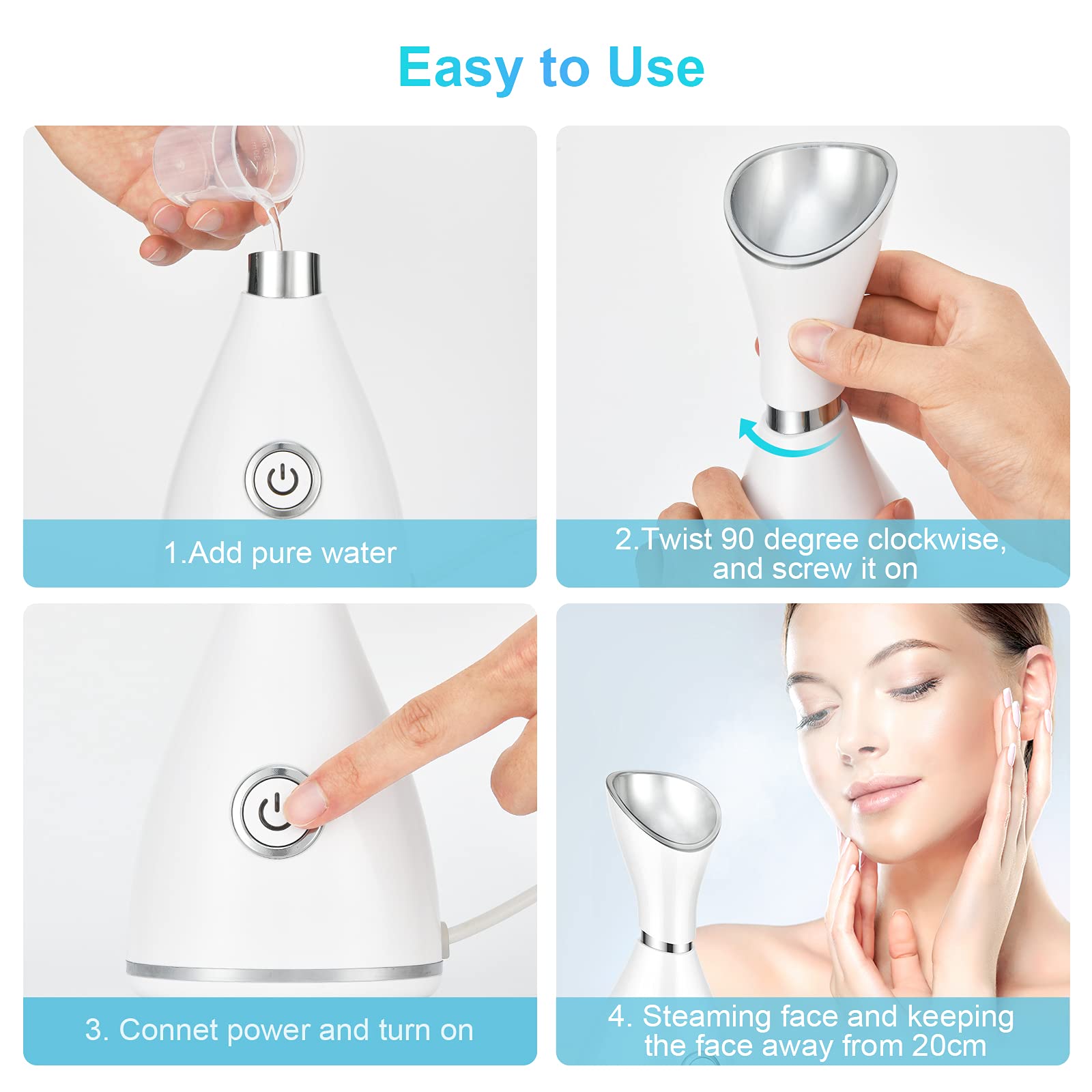 Easy to Use

1.Add pure water

2.Twist 90 degree clockwise, and screw it on

3. Connet power and turn on

4. Steaming face and keeping the face away from 20cm