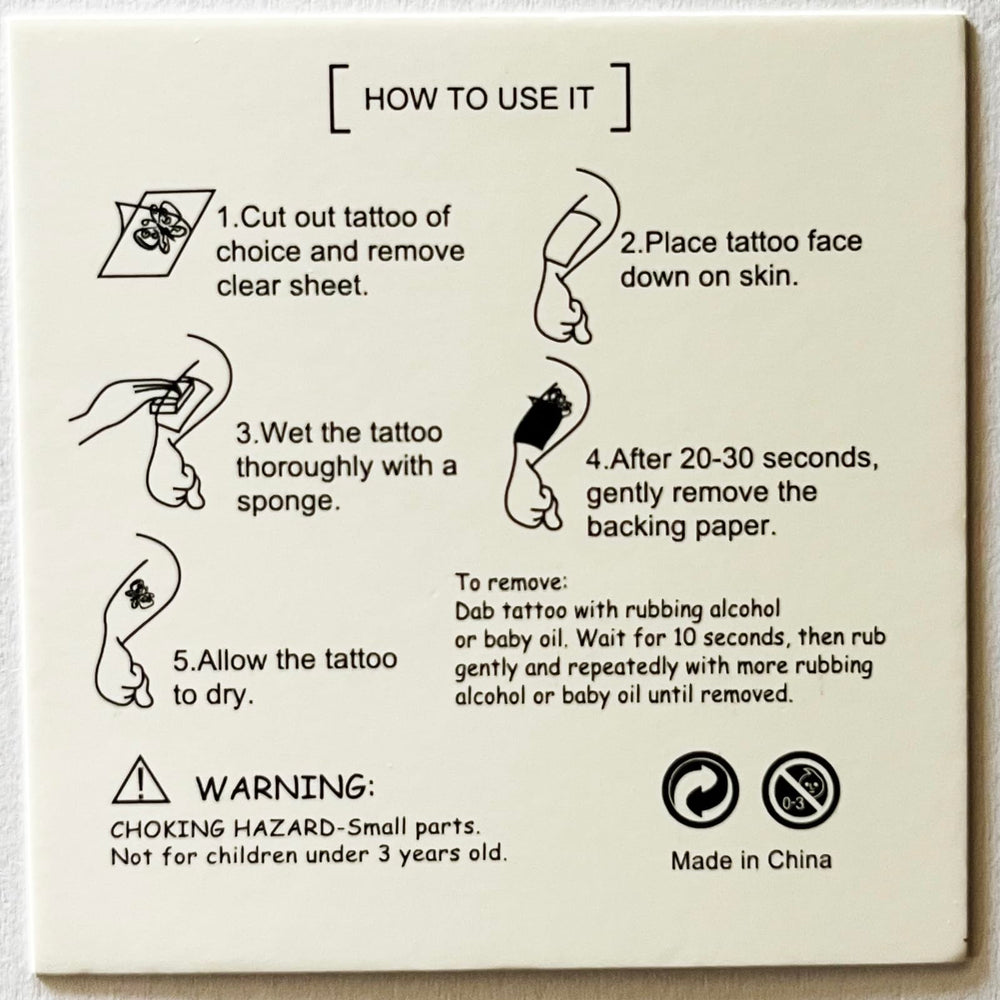 [ HOW TO USE IT ]

1.Cut out tattoo of choice and remove clear sheet.

2.Place tattoo face down on skin.

3.Wet the tattoo thoroughly with a sponge.

4.After 20-30 seconds, gently remove the backing paper.

5.Allow the tattoo to dry.

To remove:
Dab tattoo with rubbing alcohol or baby oil. Wait for 10 seconds, then rub gently and repeatedly with more rubbing alcohol or baby oil until removed.

WARNING:
CHOKING HAZARD-Small parts.
Not for children under 3 years old.

0-3

Made in China