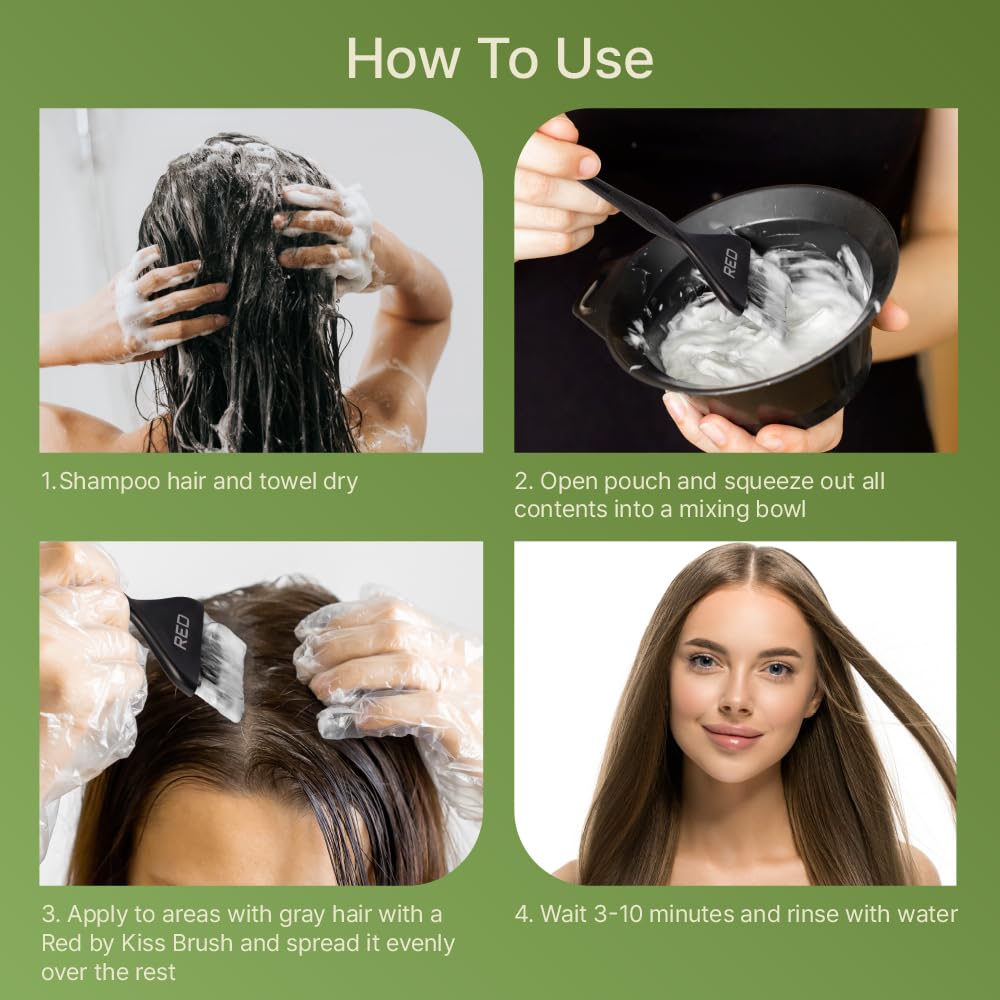 How To Use

RED

1.Shampoo hair and towel dry

2. Open pouch and squeeze out all contents into a mixing bowl

RED

3. Apply to areas with gray hair with a Red by Kiss Brush and spread it evenly over the rest

4. Wait 3-10 minutes and rinse with water