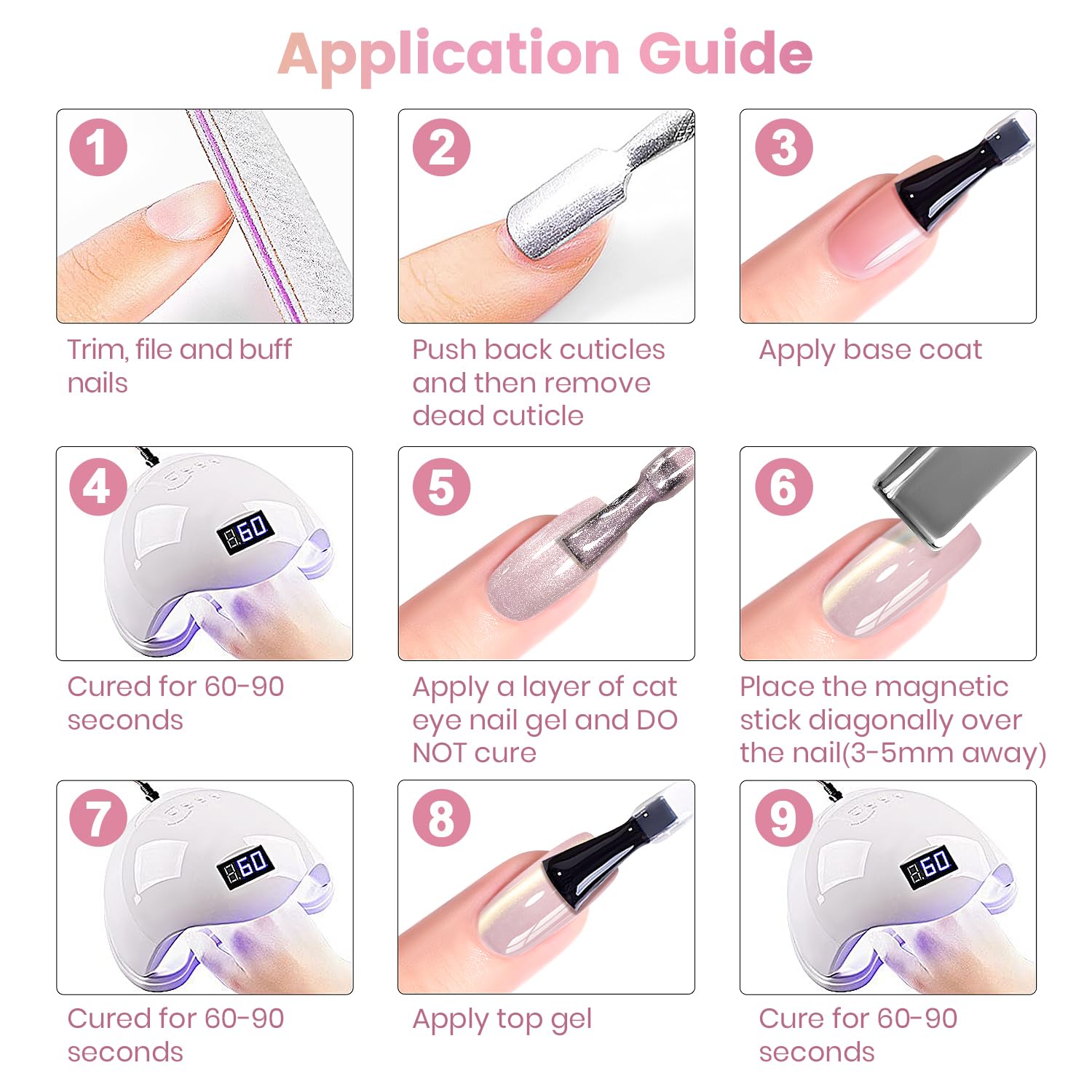 Application Guide

1

Trim, file and buff nails

2

Push back cuticles and then remove dead cuticle

3

Apply base coat

4

60

Cured for 60-90 seconds

5

Apply a layer of cat eye nail gel and DO NOT cure

6

Place the magnetic stick diagonally over the nail(3-5mm away)

7

60

Cured for 60-90 seconds

8

Apply top gel

9

60

Cure for 60-90 seconds