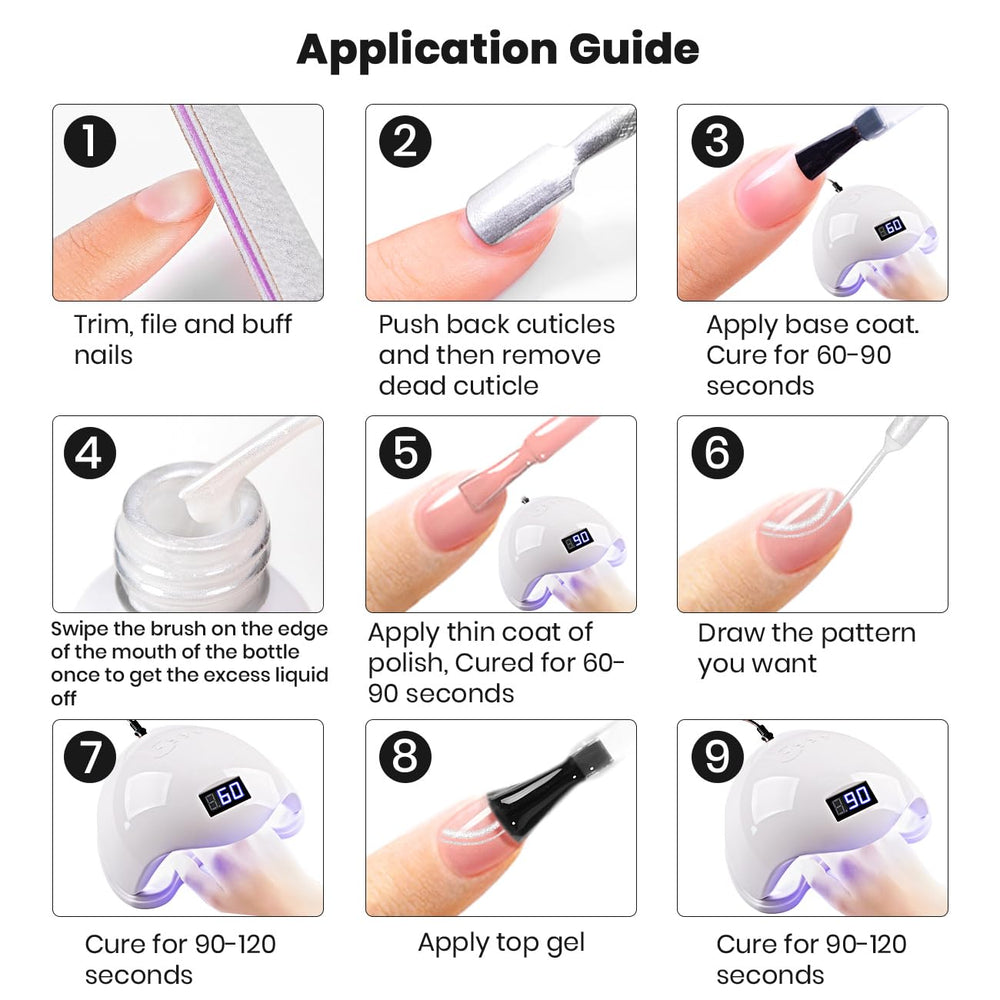 Application Guide

1

Trim, file and buff nails

2

Push back cuticles and then remove dead cuticle

3

60

Apply base coat. Cure for 60-90 seconds

4

Swipe the brush on the edge of the mouth of the bottle once to get the excess liquid off

5

90

Apply thin coat of polish, Cured for 60-90 seconds

6

Draw the pattern you want

7

60

Cure for 90-120 seconds

8

Apply top gel

9

90

Cure for 90-120 seconds