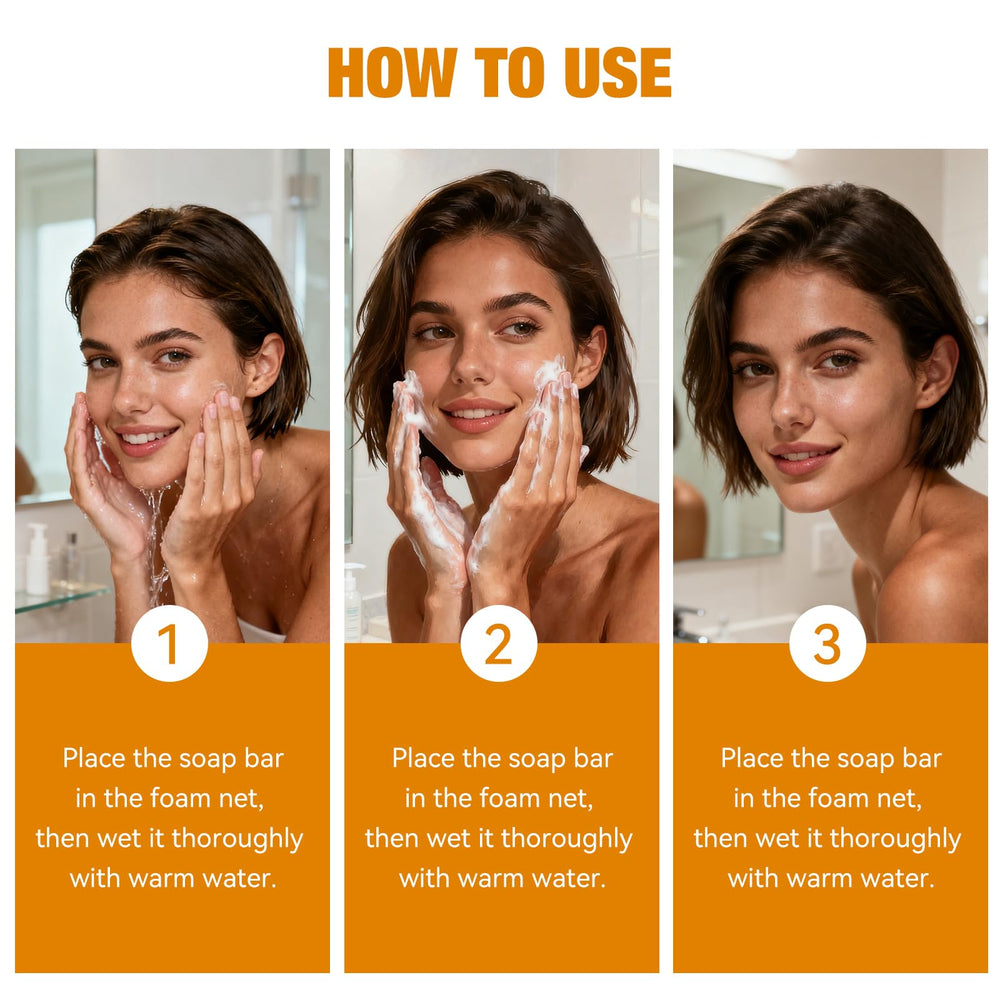 HOW TO USE

1

Place the soap bar in the foam net, then wet it thoroughly with warm water.

2

Place the soap bar in the foam net, then wet it thoroughly with warm water.

3

Place the soap bar in the foam net, then wet it thoroughly with warm water.