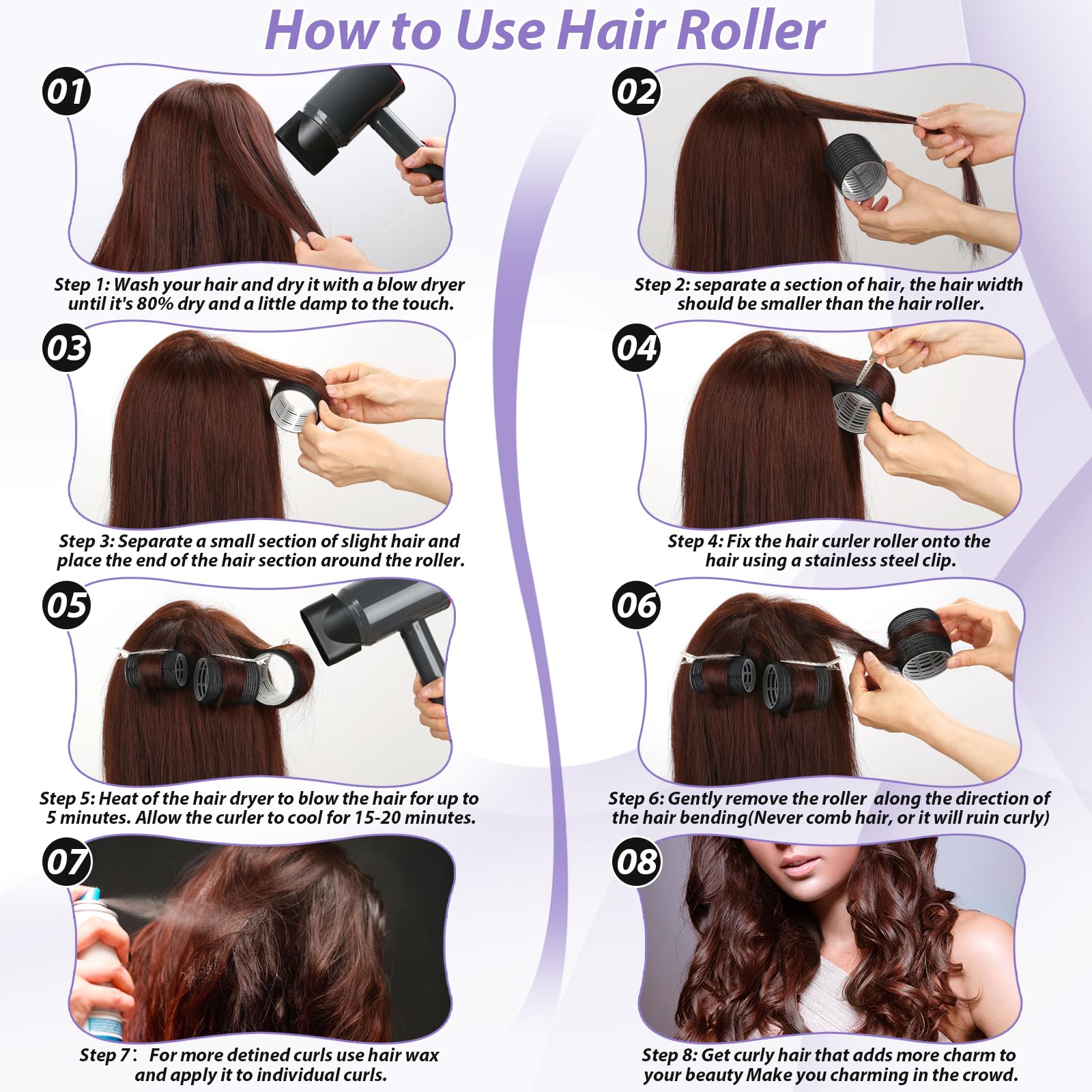 How to Use Hair Roller

01

Step 1: Wash your hair and dry it with a blow dryer until it's 80% dry and a little damp to the touch.

02

Step 2: separate a section of hair, the hair width should be smaller than the hair roller.

03

Step 3: Separate a small section of slight hair and place the end of the hair section around the roller.

04

Step 4: Fix the hair curler roller onto the hair using a stainless steel clip.

05

Step 5: Heat of the hair dryer to blow the hair for up to 5 minutes. Allow the curler to cool for 15-20 minutes.

06

Step 6: Gently remove the roller along the direction of the hair bending(Never comb hair, or it will ruin curly)

07

Step 7: For more detined curls use hair wax and apply it to individual curls.

08

Step 8: Get curly hair that adds more charm to your beauty Make you charming in the crowd.