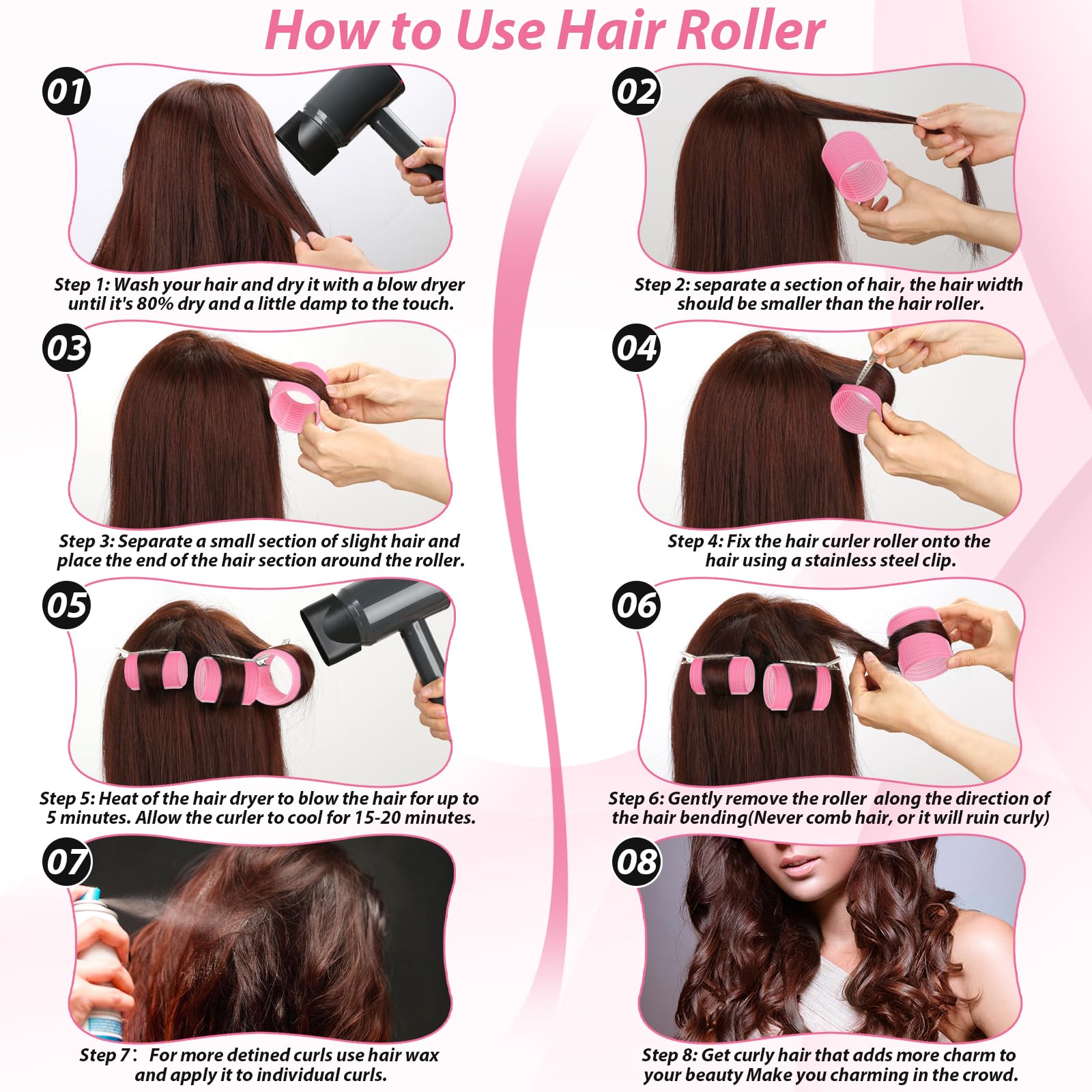 How to Use Hair Roller

01

Step 1: Wash your hair and dry it with a blow dryer until it's 80% dry and a little damp to the touch.

02

Step 2: separate a section of hair, the hair width should be smaller than the hair roller.

03

Step 3: Separate a small section of slight hair and place the end of the hair section around the roller.

04

Step 4: Fix the hair curler roller onto the hair using a stainless steel clip.

05

Step 5: Heat of the hair dryer to blow the hair for up to 5 minutes. Allow the curler to cool for 15-20 minutes.

06

Step 6: Gently remove the roller along the direction of the hair bending(Never comb hair, or it will ruin curly)

07

Step 7: For more detined curls use hair wax and apply it to individual curls.

08

Step 8: Get curly hair that adds more charm to your beauty Make you charming in the crowd.