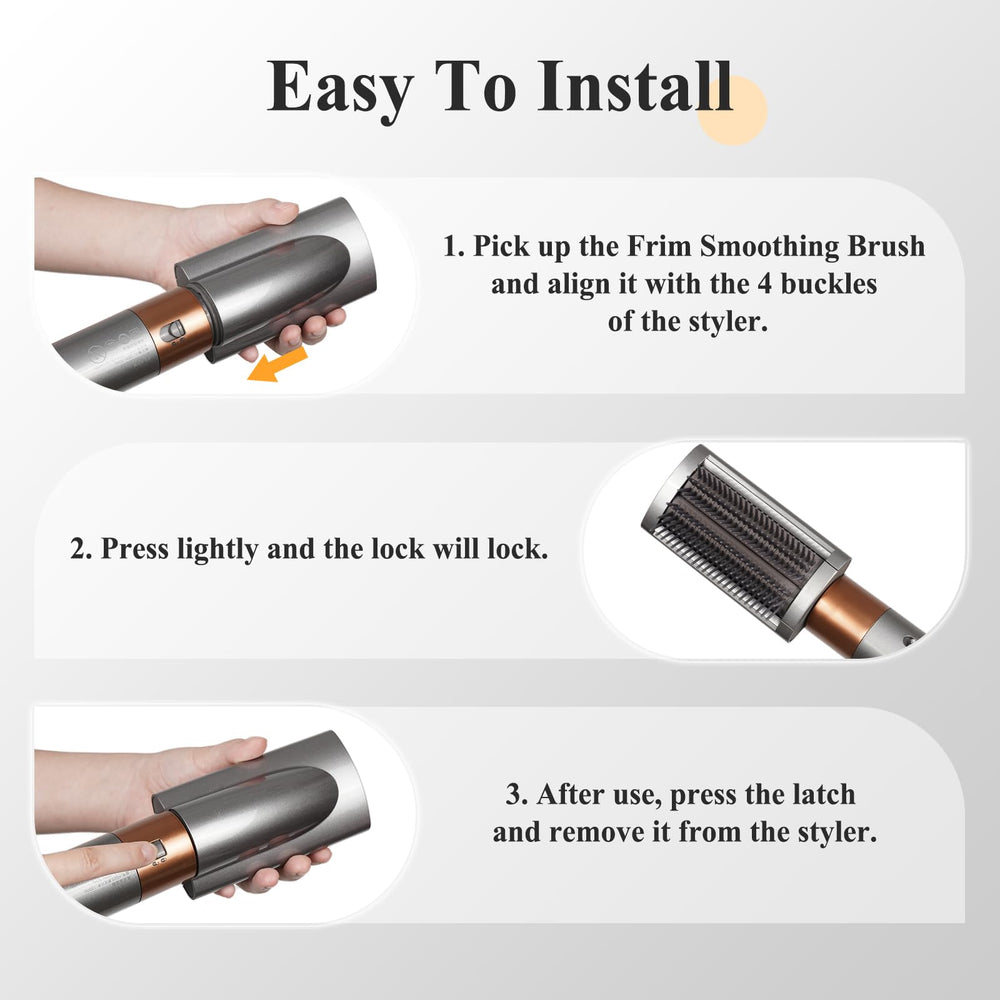 Easy To Install

1. Pick up the Frim Smoothing Brush and align it with the 4 buckles of the styler.

2. Press lightly and the lock will lock.

3. After use, press the latch and remove it from the styler.