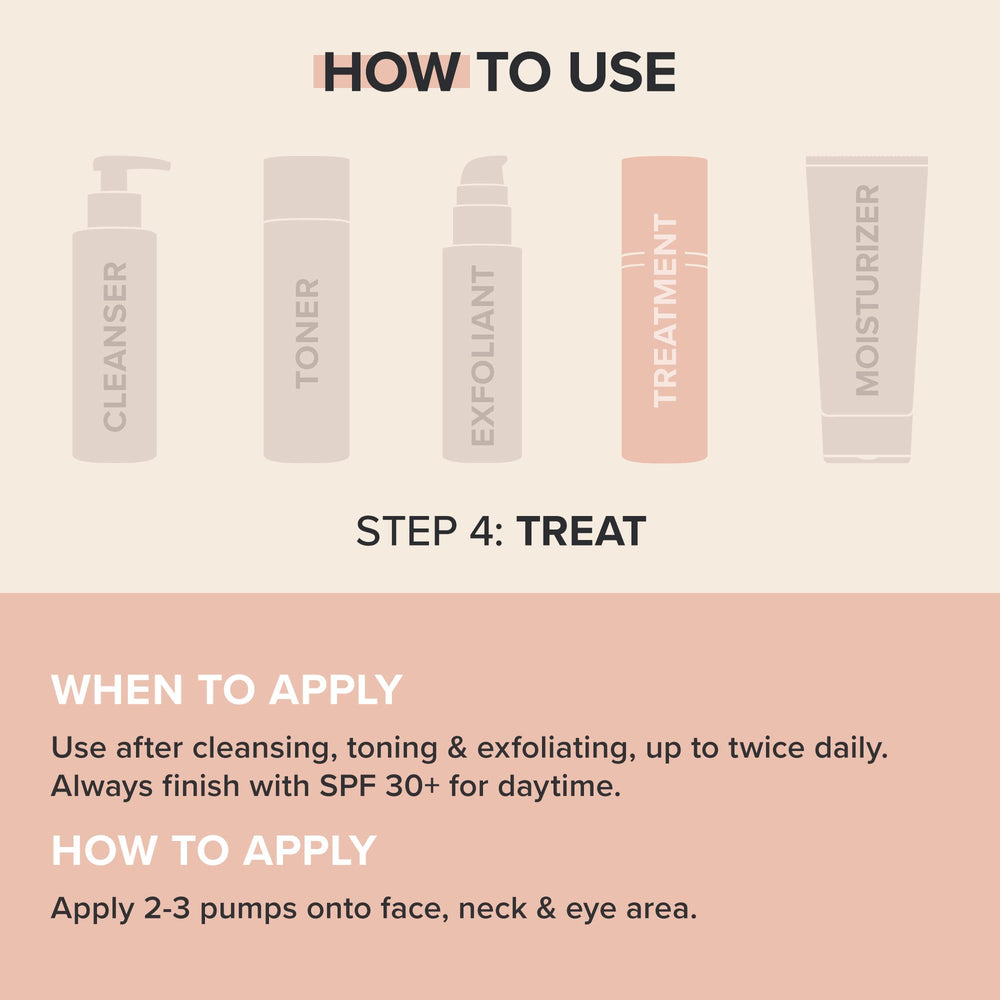 HOW TO USE

CLEANSER

TONER

EXFOLIANT

TREATMENT

MOISTURIZER

STEP 4: TREAT

WHEN TO APPLY

Use after cleansing, toning & exfoliating, up to twice daily. Always finish with SPF 30+ for daytime.

HOW TO APPLY

Apply 2-3 pumps onto face, neck & eye area.