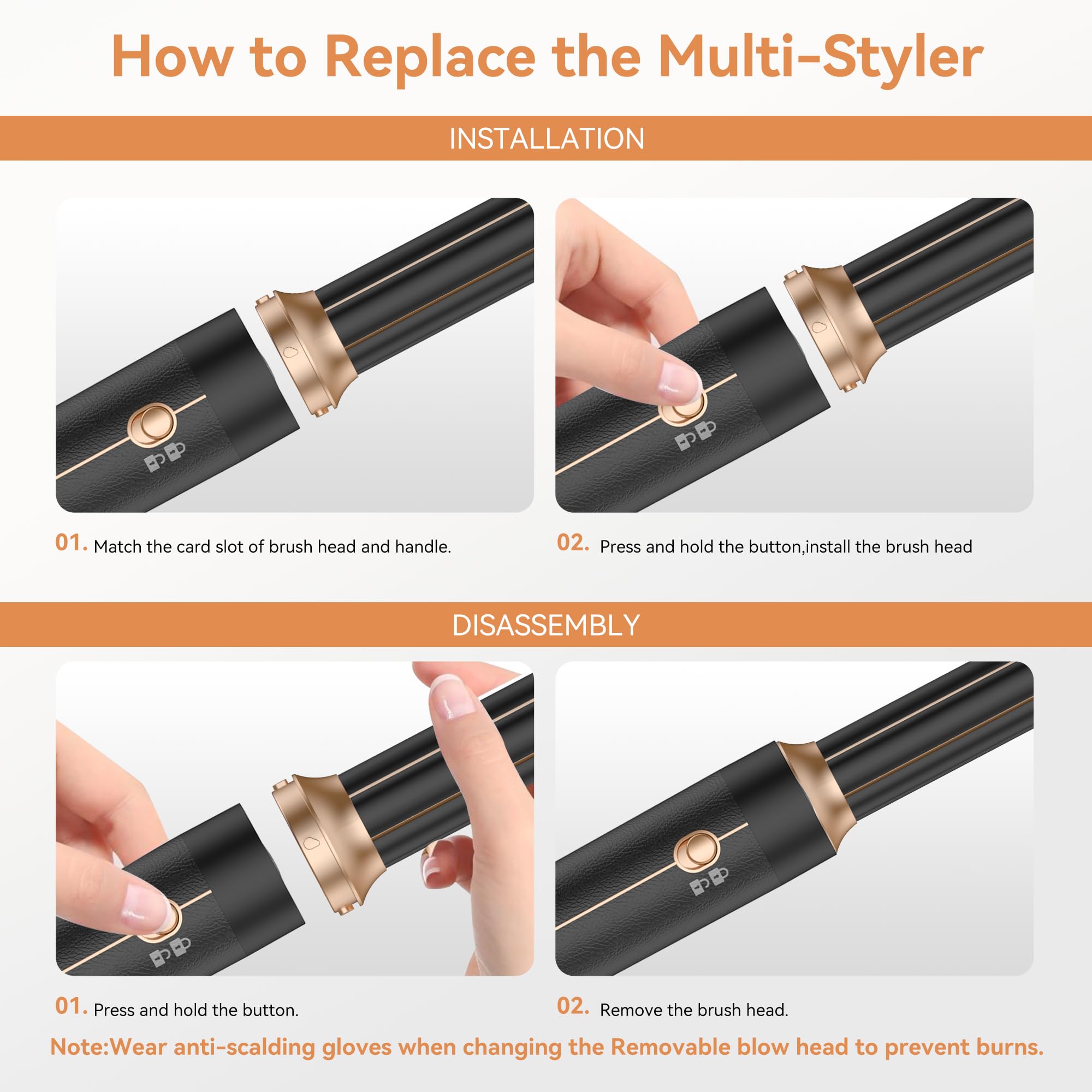 How to Replace the Multi-Styler

INSTALLATION

01. Match the card slot of brush head and handle.

02. Press and hold the button,install the brush head

DISASSEMBLY

01. Press and hold the button.

02. Remove the brush head.

Note:Wear anti-scalding gloves when changing the Removable blow head to prevent burns.