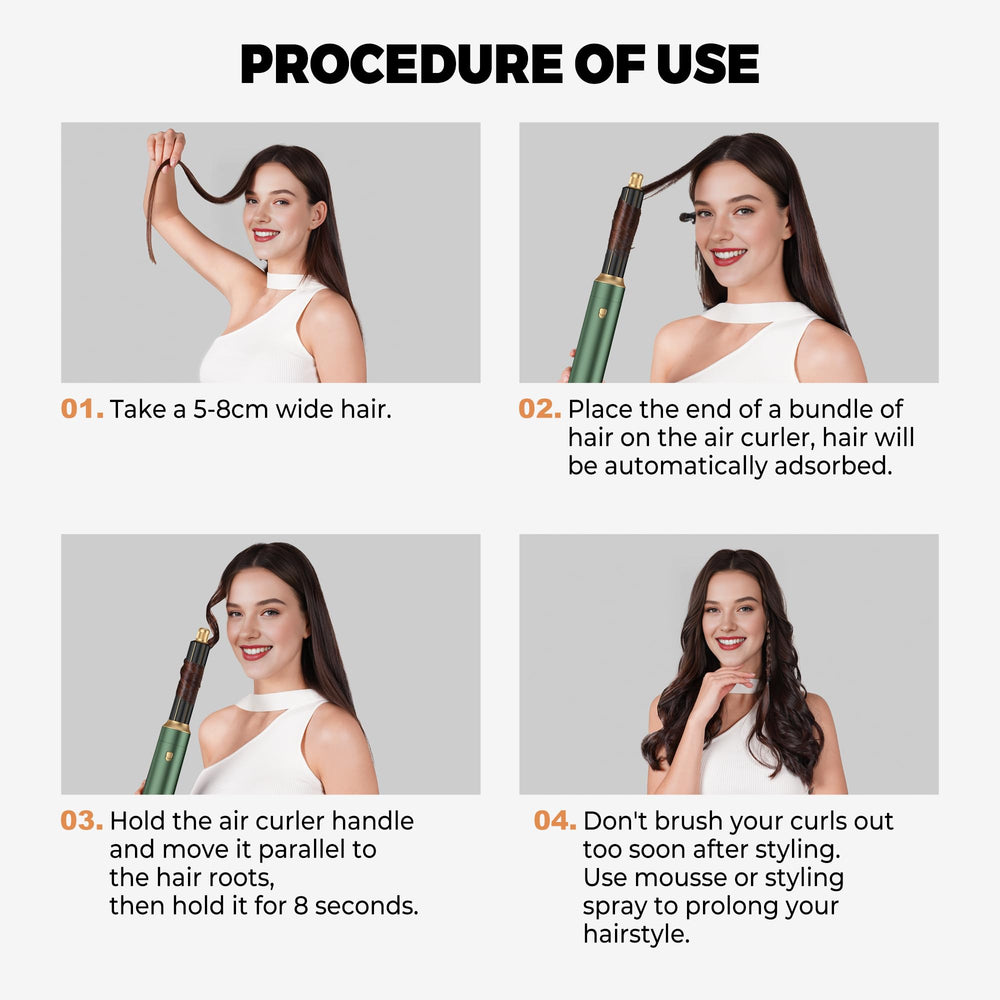 PROCEDURE OF USE

01. Take a 5-8cm wide hair.

02. Place the end of a bundle of hair on the air curler, hair will be automatically adsorbed.

03. Hold the air curler handle and move it parallel to the hair roots, then hold it for 8 seconds.

04. Don't brush your curls out too soon after styling. Use mousse or styling spray to prolong your hairstyle.