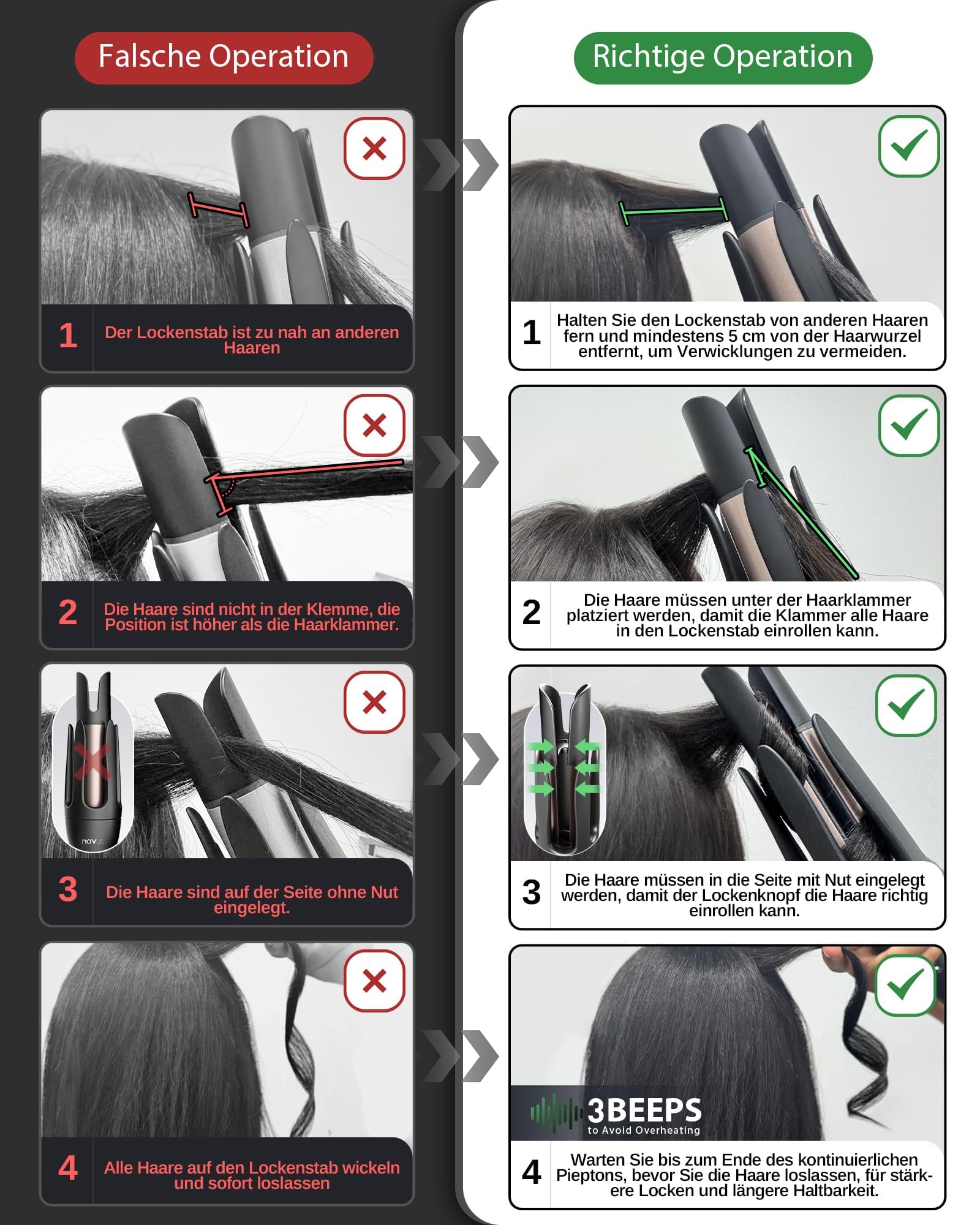 Falsche Operation

1 Der Lockenstab ist zu nah an anderen Haaren

2 Die Haare sind nicht in der Klemme, die Position ist höher als die Haarklammer.

NOVUS

3 Die Haare sind auf der Seite ohne Nut eingelegt.

4 Alle Haare auf den Lockenstab wickeln und sofort loslassen

Richtige Operation

1 Halten Sie den Lockenstab von anderen Haaren fern und mindestens 5 cm von der Haarwurzel entfernt, um Verwicklungen zu vermeiden.

2 Die Haare müssen unter der Haarklammer platziert werden, damit die Klammer alle Haare in den Lockenstab einrollen kann.

3 Die Haare müssen in die Seite mit Nut eingelegt werden, damit der Lockenknopf die Haare richtig einrollen kann.

3BEEPS
to Avoid Overheating

4 Warten Sie bis zum Ende des kontinuierlichen Pieptons, bevor Sie die Haare loslassen, für stärkere Locken und längere Haltbarkeit.