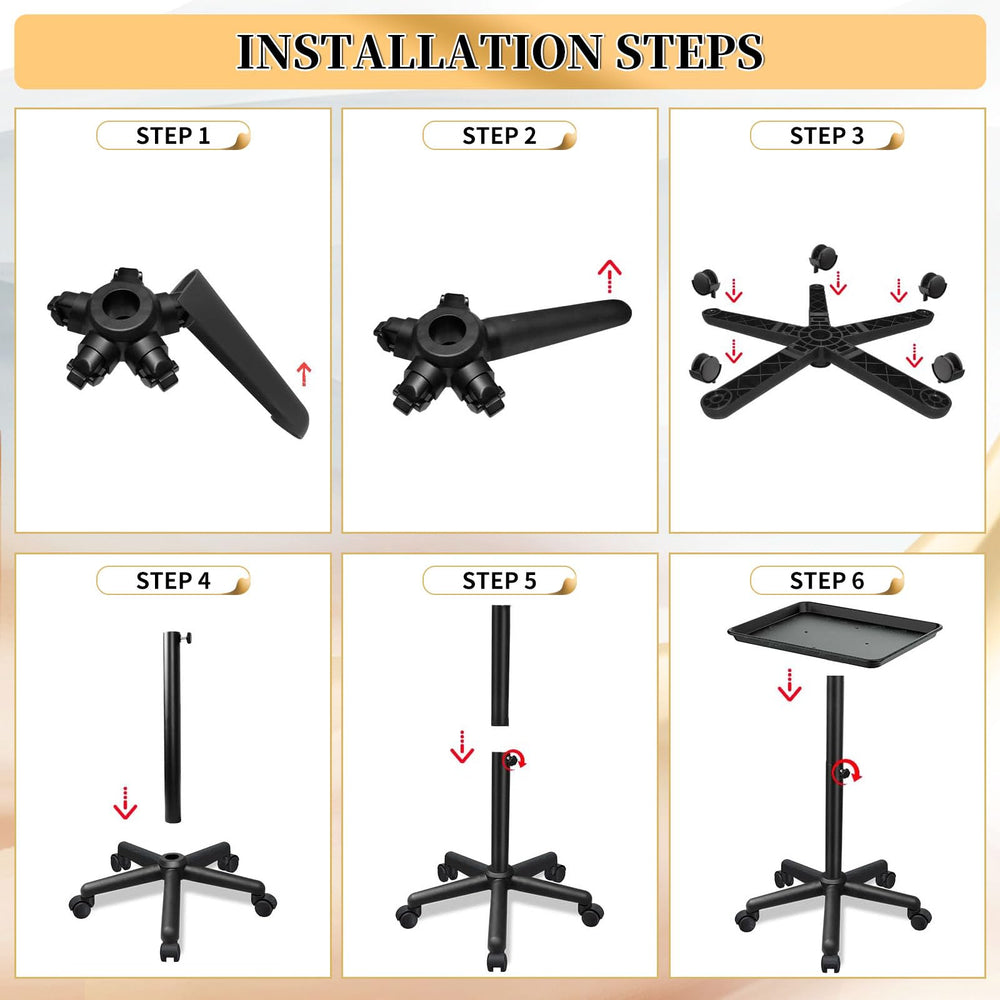 INSTALLATION STEPS

STEP 1

STEP 2

STEP 3

STEP 4

STEP 5

STEP 6