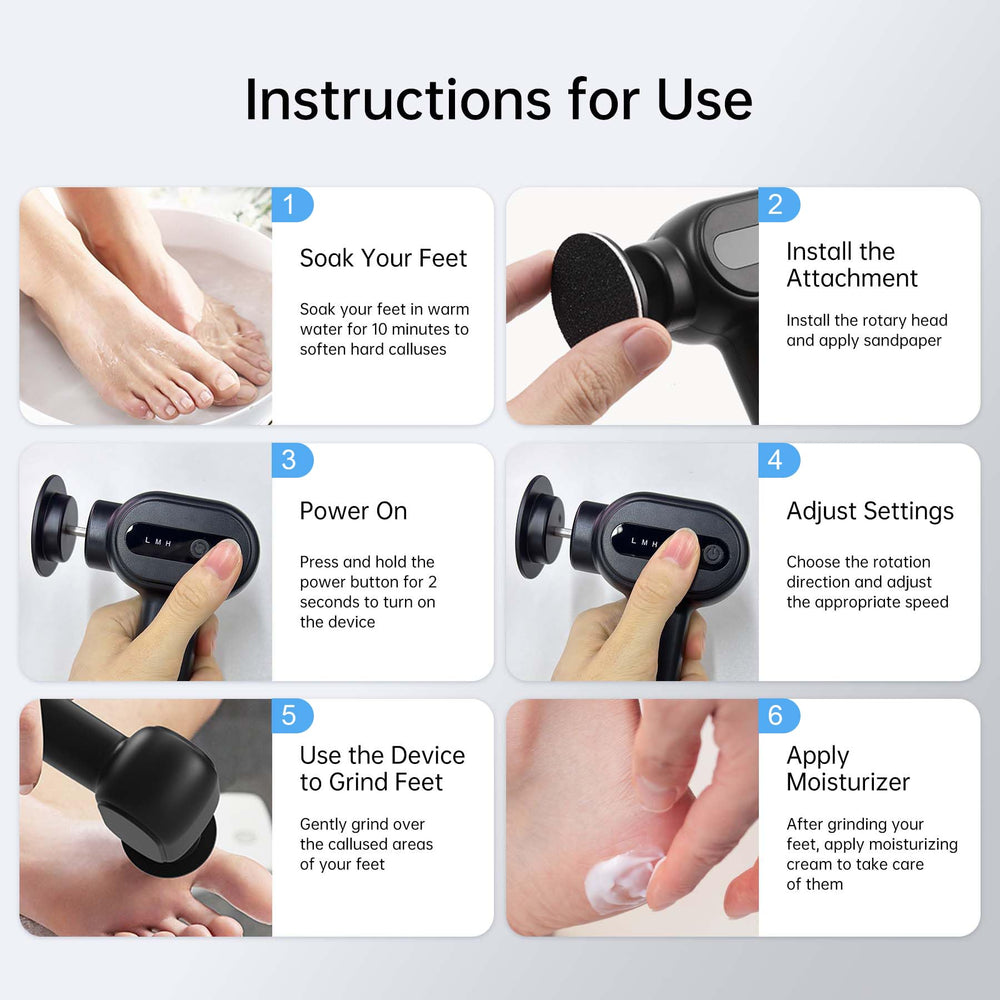 Instructions for Use

1

Soak Your Feet

Soak your feet in warm water for 10 minutes to soften hard calluses

2

Install the Attachment

Install the rotary head and apply sandpaper

3

L M H

Power On

Press and hold the power button for 2 seconds to turn on the device

4

L M H

Adjust Settings

Choose the rotation direction and adjust the appropriate speed

5

Use the Device to Grind Feet

Gently grind over the callused areas of your feet

6

Apply Moisturizer

After grinding your feet, apply moisturizing cream to take care of them