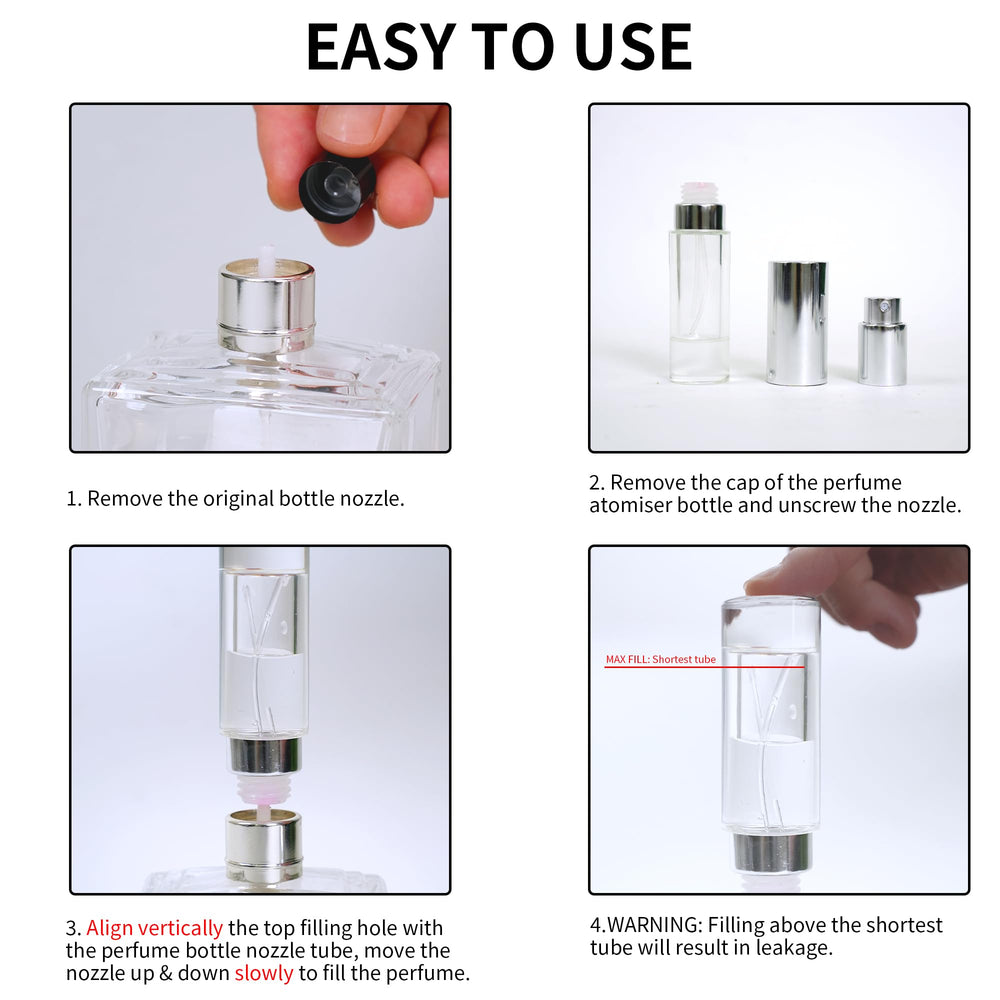 EASY TO USE

1. Remove the original bottle nozzle.

2. Remove the cap of the perfume atomiser bottle and unscrew the nozzle.

3. Align vertically the top filling hole with the perfume bottle nozzle tube, move the nozzle up & down slowly to fill the perfume.

MAX FILL: Shortest tube

4.WARNING: Filling above the shortest tube will result in leakage.