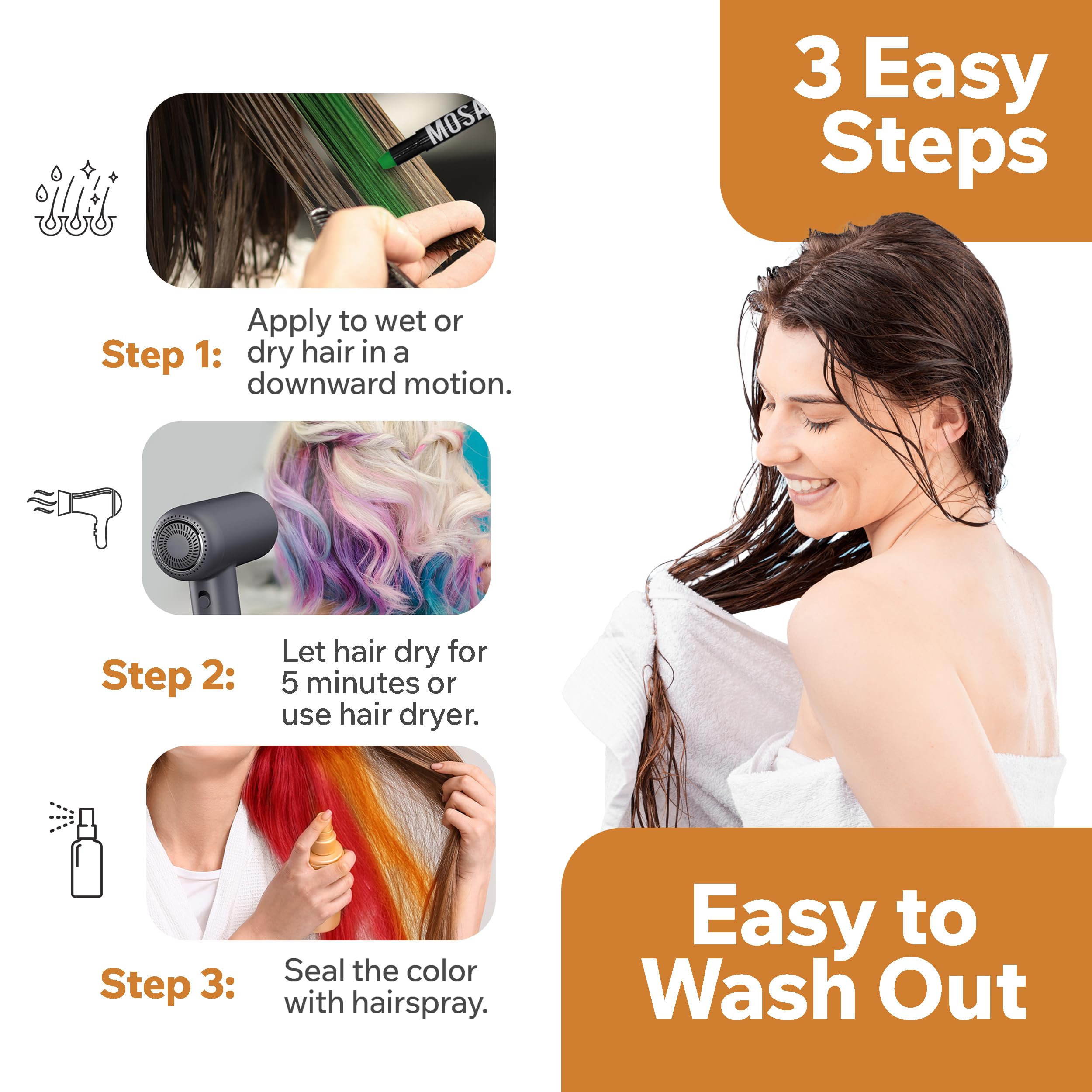 3 Easy Steps

MOSA

Step 1: Apply to wet or dry hair in a downward motion.

Step 2: Let hair dry for 5 minutes or use hair dryer.

Step 3: Seal the color with hairspray.

Easy to Wash Out