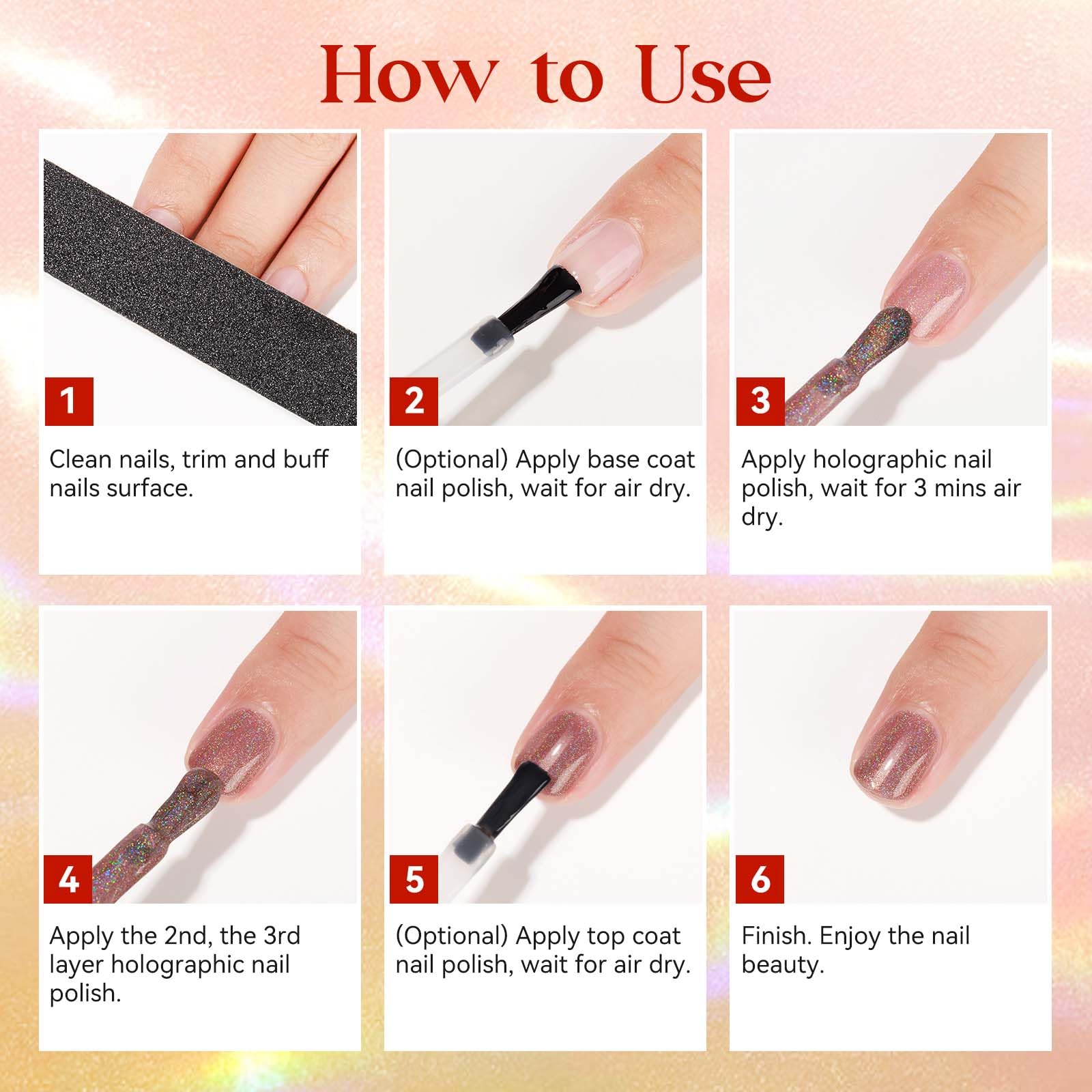 How to Use

1
Clean nails, trim and buff nails surface.

2
(Optional) Apply base coat nail polish, wait for air dry.

3
Apply holographic nail polish, wait for 3 mins air dry.

4
Apply the 2nd, the 3rd layer holographic nail polish.

5
(Optional) Apply top coat nail polish, wait for air dry.

6
Finish. Enjoy the nail beauty.