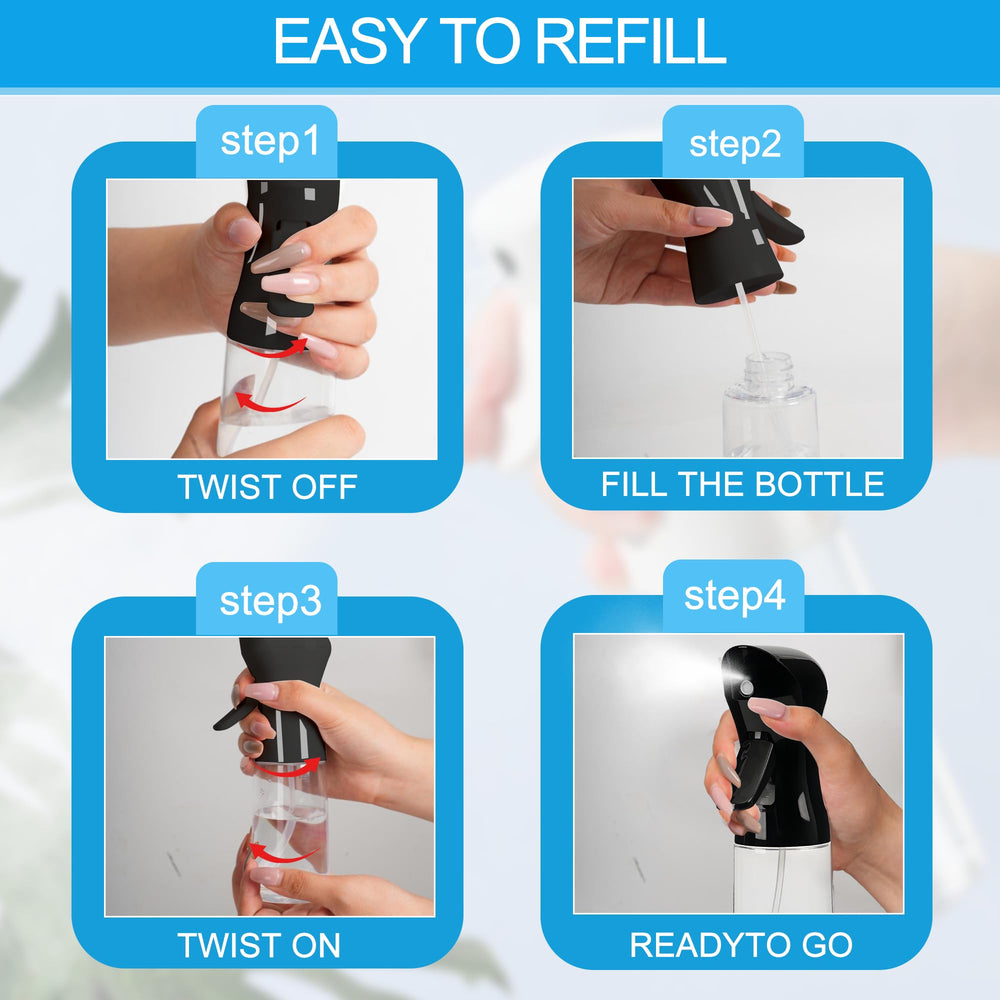 EASY TO REFILL

step1

TWIST OFF

step2

FILL THE BOTTLE

step3

TWIST ON

step4

READYTO GO