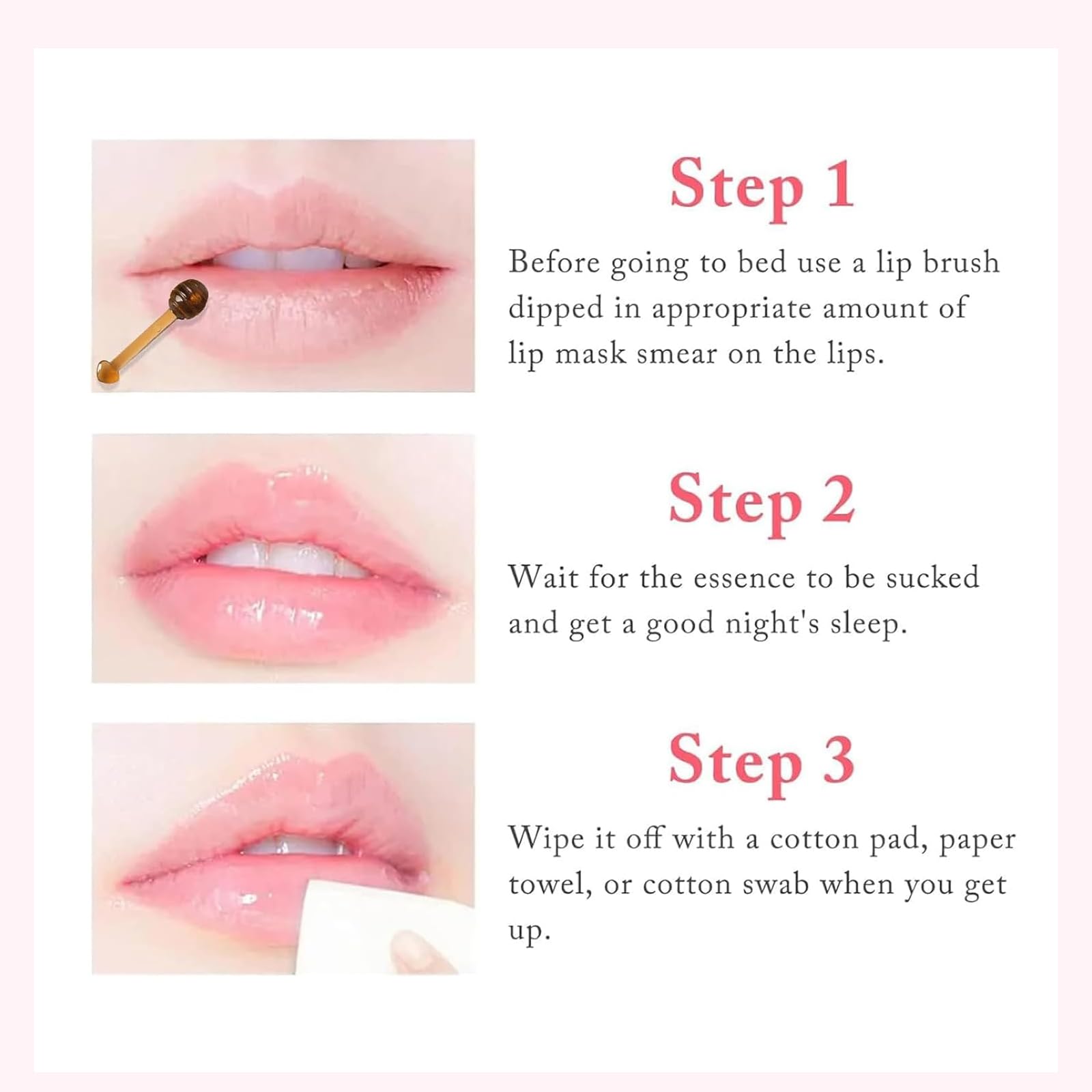 Step 1

Before going to bed use a lip brush dipped in appropriate amount of lip mask smear on the lips.

Step 2

Wait for the essence to be sucked and get a good night's sleep.

Step 3

Wipe it off with a cotton pad, paper towel, or cotton swab when you get up.