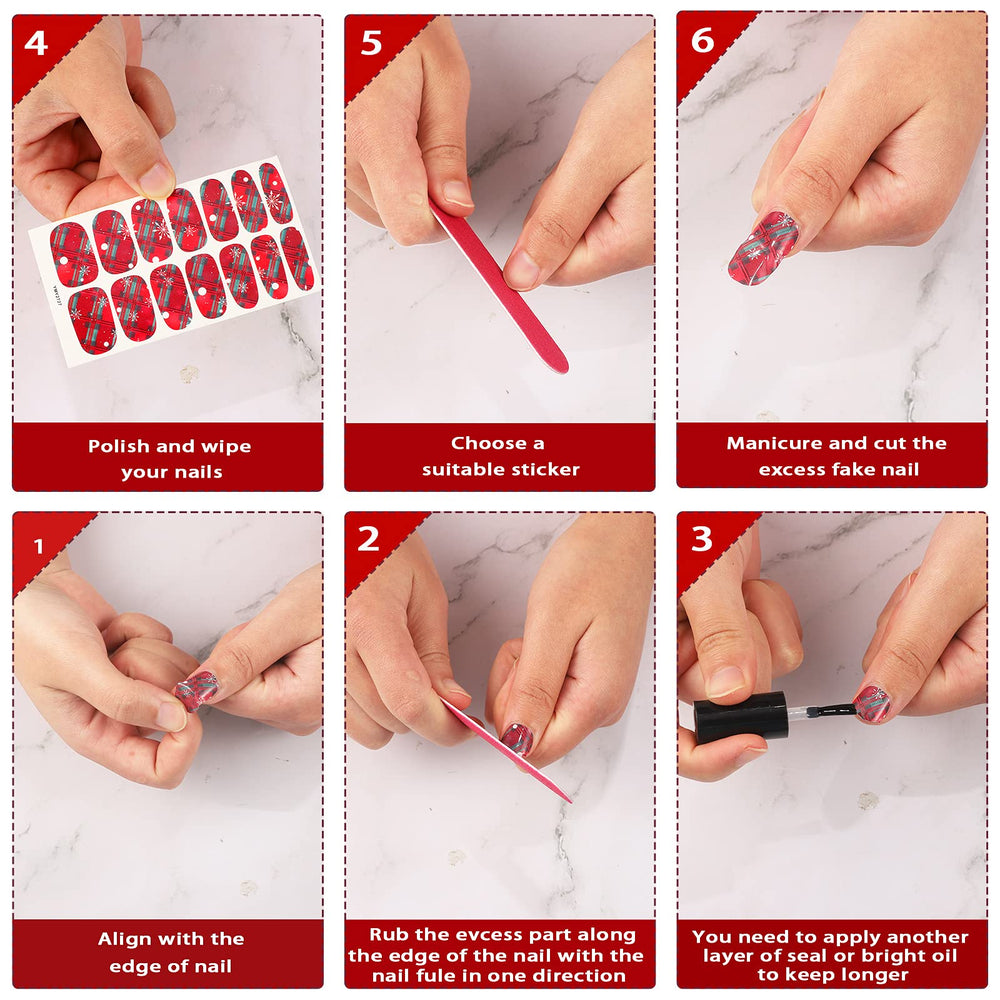 4

Polish and wipe your nails

5

Choose a suitable sticker

6

Manicure and cut the excess fake nail

1

Align with the edge of nail

2

Rub the evcess part along the edge of the nail with the nail fule in one direction

3

You need to apply another layer of seal or bright oil to keep longer