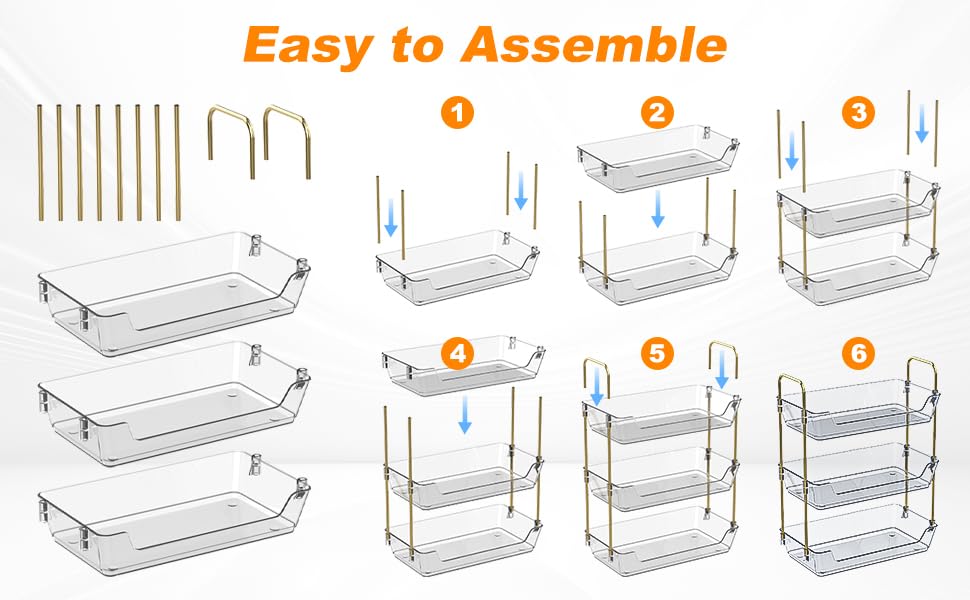 Easy to Assemble

1

2

3

4

5

6