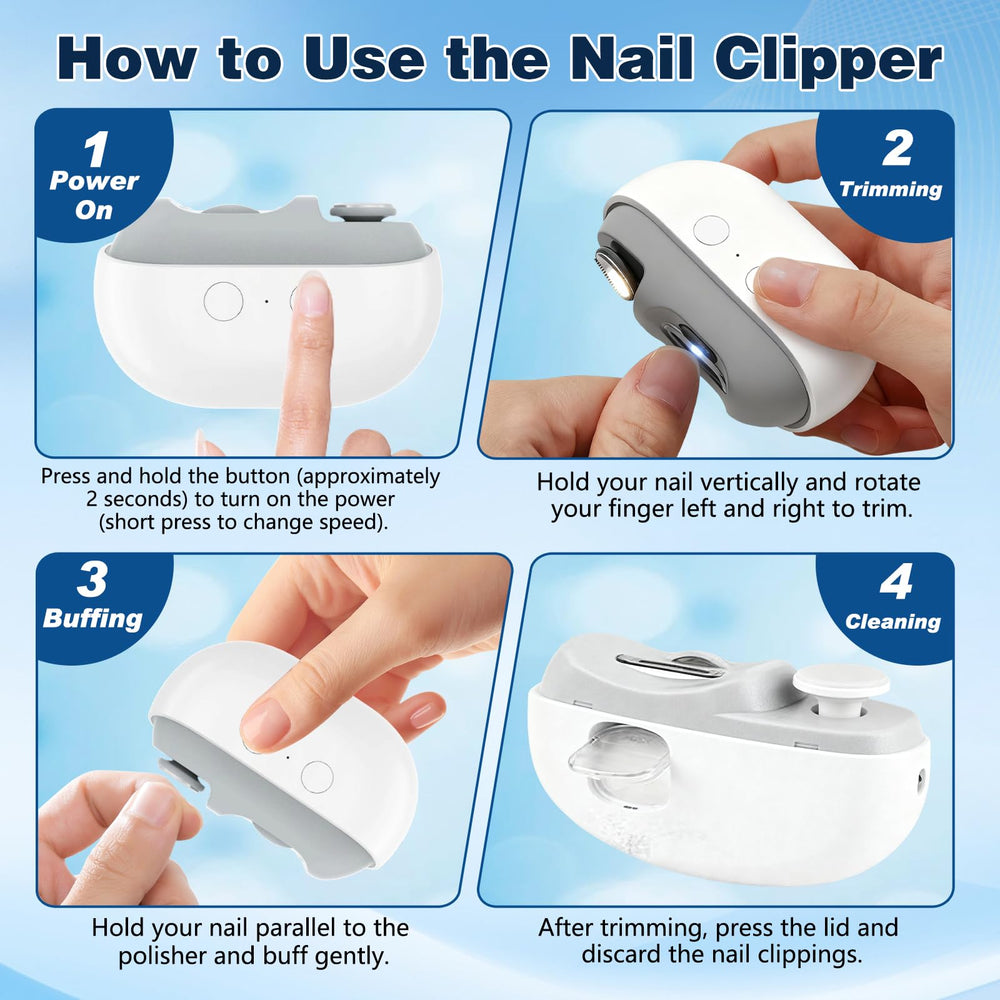 How to Use the Nail Clipper

1
Power On

Press and hold the button (approximately 2 seconds) to turn on the power (short press to change speed).

2
Trimming

Hold your nail vertically and rotate your finger left and right to trim.

3
Buffing

Hold your nail parallel to the polisher and buff gently.

4
Cleaning

After trimming, press the lid and discard the nail clippings.