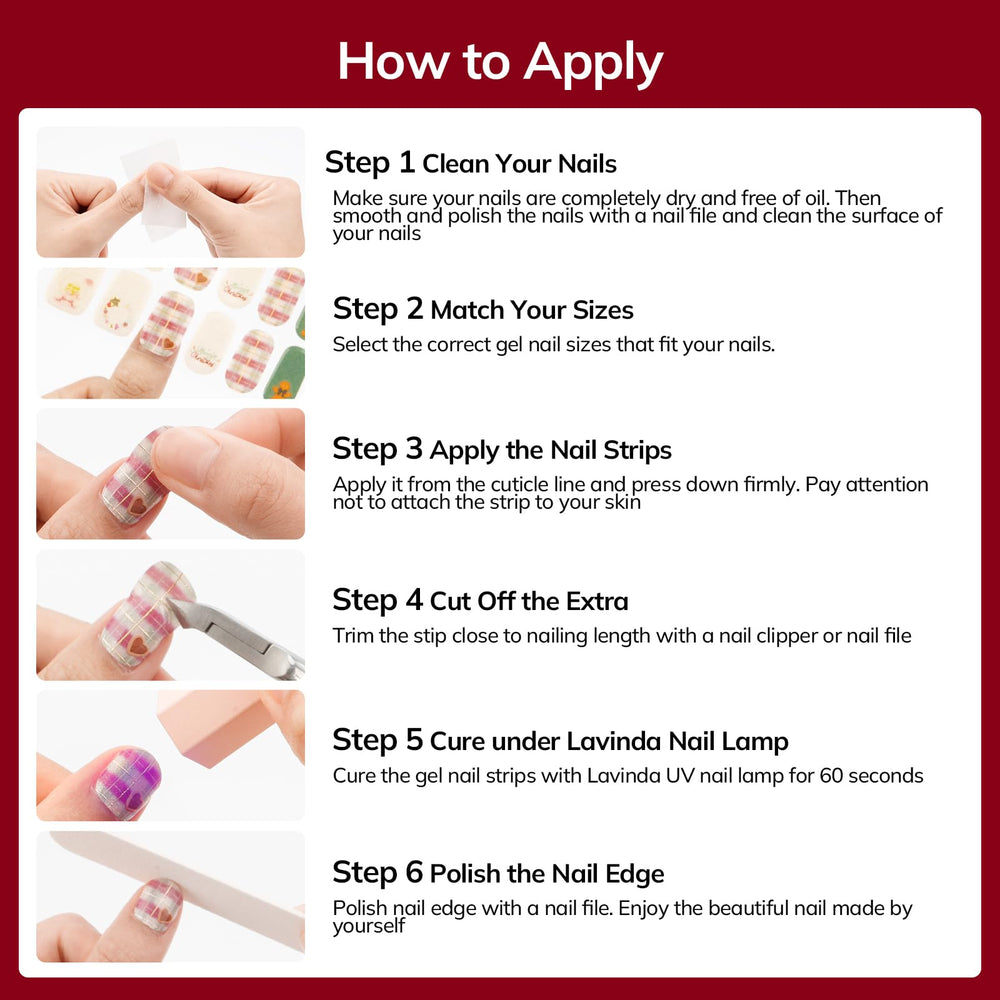 How to Apply

Step 1 Clean Your Nails
Make sure your nails are completely dry and free of oil. Then smooth and polish the nails with a nail file and clean the surface of your nails

Step 2 Match Your Sizes
Select the correct gel nail sizes that fit your nails.

Step 3 Apply the Nail Strips
Apply it from the cuticle line and press down firmly. Pay attention not to attach the strip to your skin

Step 4 Cut Off the Extra
Trim the stip close to nailing length with a nail clipper or nail file

Step 5 Cure under Lavinda Nail Lamp
Cure the gel nail strips with Lavinda UV nail lamp for 60 seconds

Step 6 Polish the Nail Edge
Polish nail edge with a nail file. Enjoy the beautiful nail made by yourself