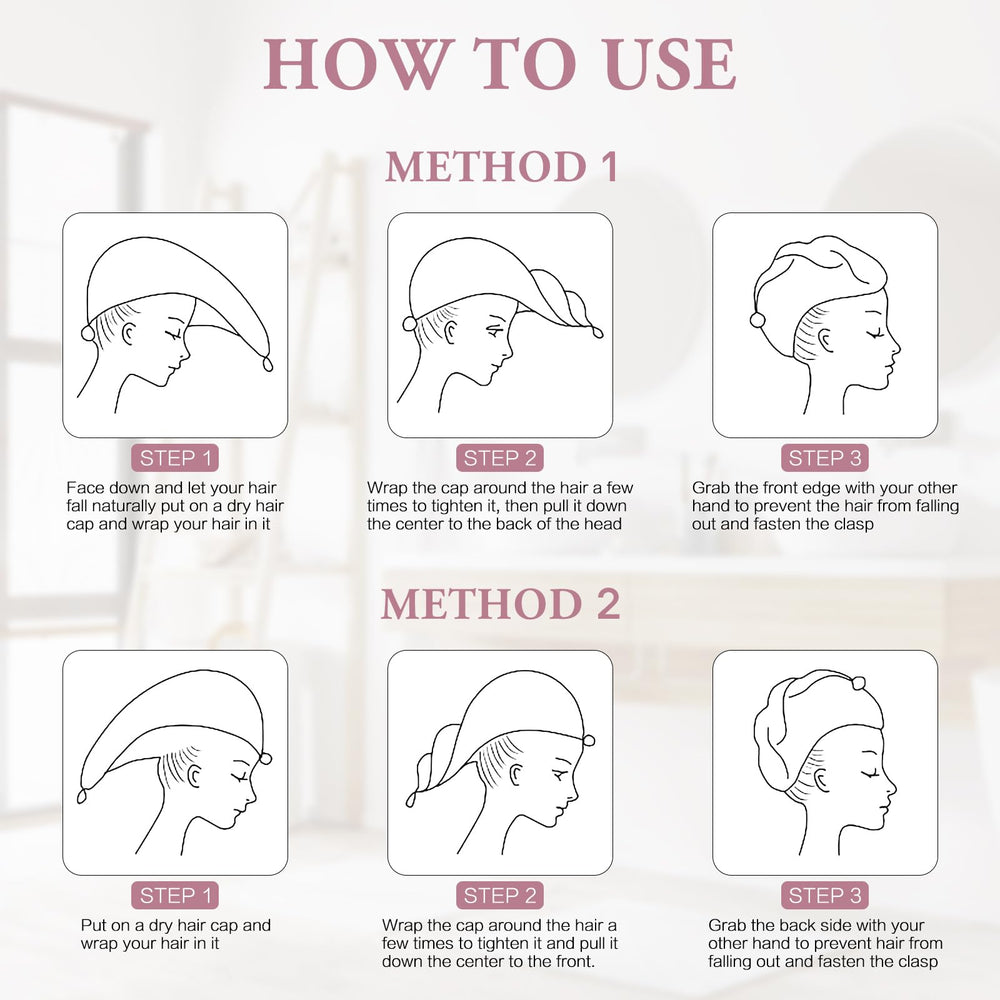 HOW TO USE

METHOD 1

STEP 1

Face down and let your hair fall naturally put on a dry hair cap and wrap your hair in it

STEP 2

Wrap the cap around the hair a few times to tighten it, then pull it down the center to the back of the head

STEP 3

Grab the front edge with your other hand to prevent the hair from falling out and fasten the clasp

METHOD 2

STEP 1

Put on a dry hair cap and wrap your hair in it

STEP 2

Wrap the cap around the hair a few times to tighten it and pull it down the center to the front.

STEP 3

Grab the back side with your other hand to prevent hair from falling out and fasten the clasp