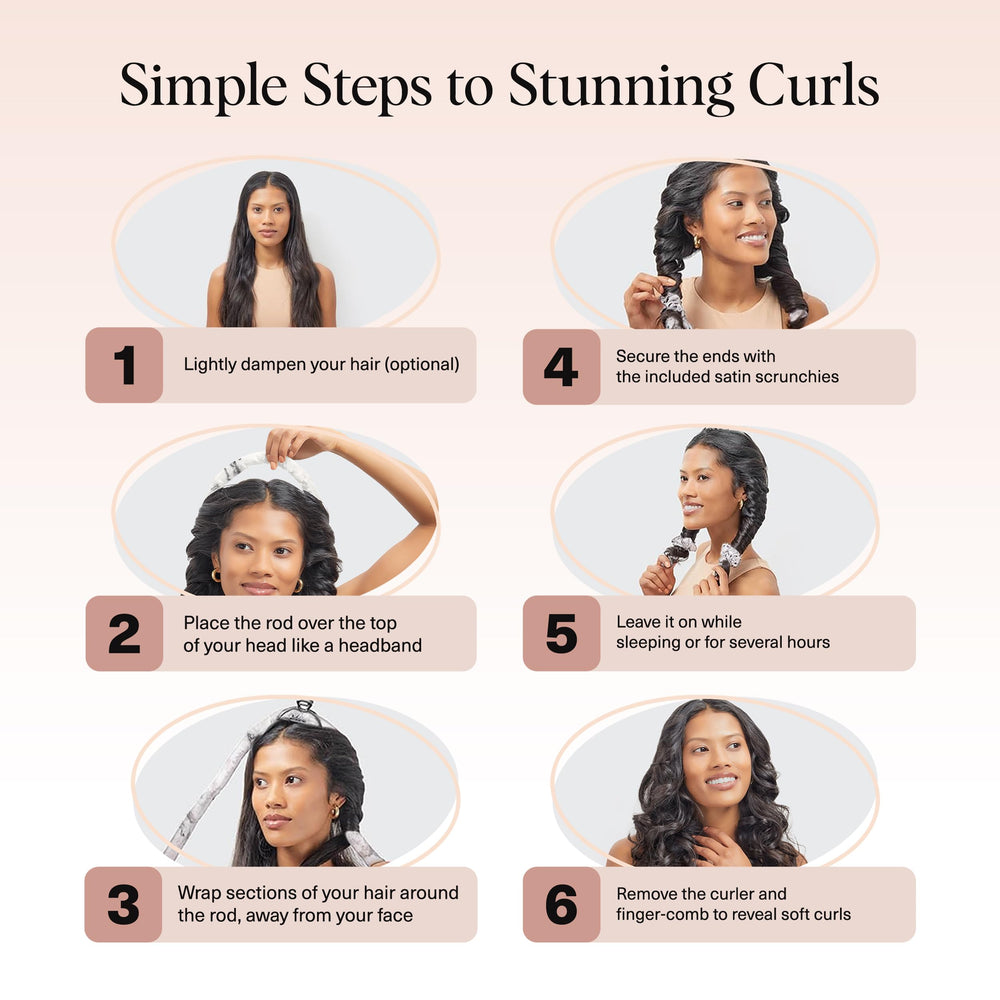 Simple Steps to Stunning Curls

1 Lightly dampen your hair (optional)

2 Place the rod over the top of your head like a headband

3 Wrap sections of your hair around the rod, away from your face

4 Secure the ends with the included satin scrunchies

5 Leave it on while sleeping or for several hours

6 Remove the curler and finger-comb to reveal soft curls