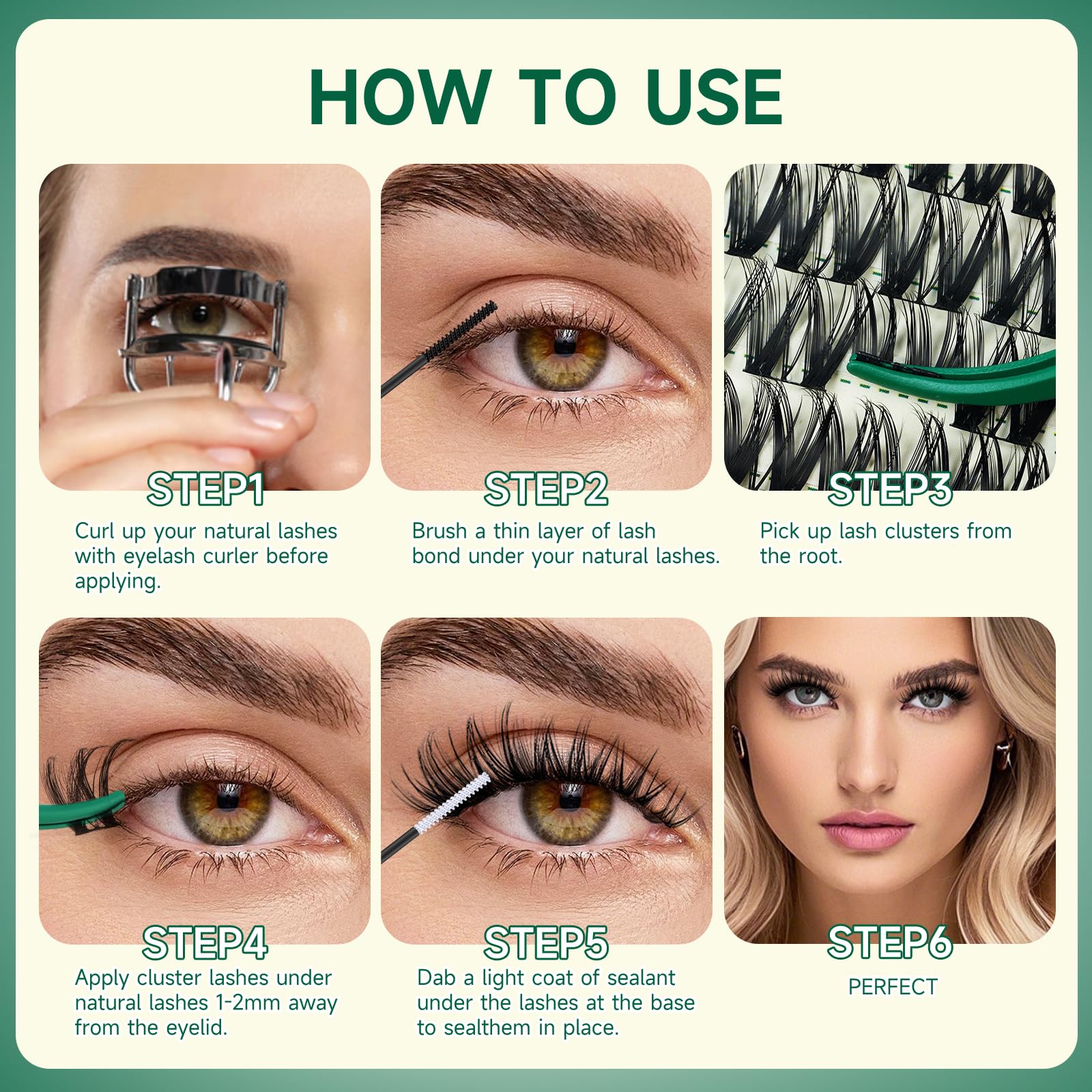 HOW TO USE

STEP1
Curl up your natural lashes with eyelash curler before applying.

STEP2
Brush a thin layer of lash bond under your natural lashes.

STEP3
Pick up lash clusters from the root.

STEP4
Apply cluster lashes under natural lashes 1-2mm away from the eyelid.

STEP5
Dab a light coat of sealant under the lashes at the base to sealthem in place.

STEP6
PERFECT