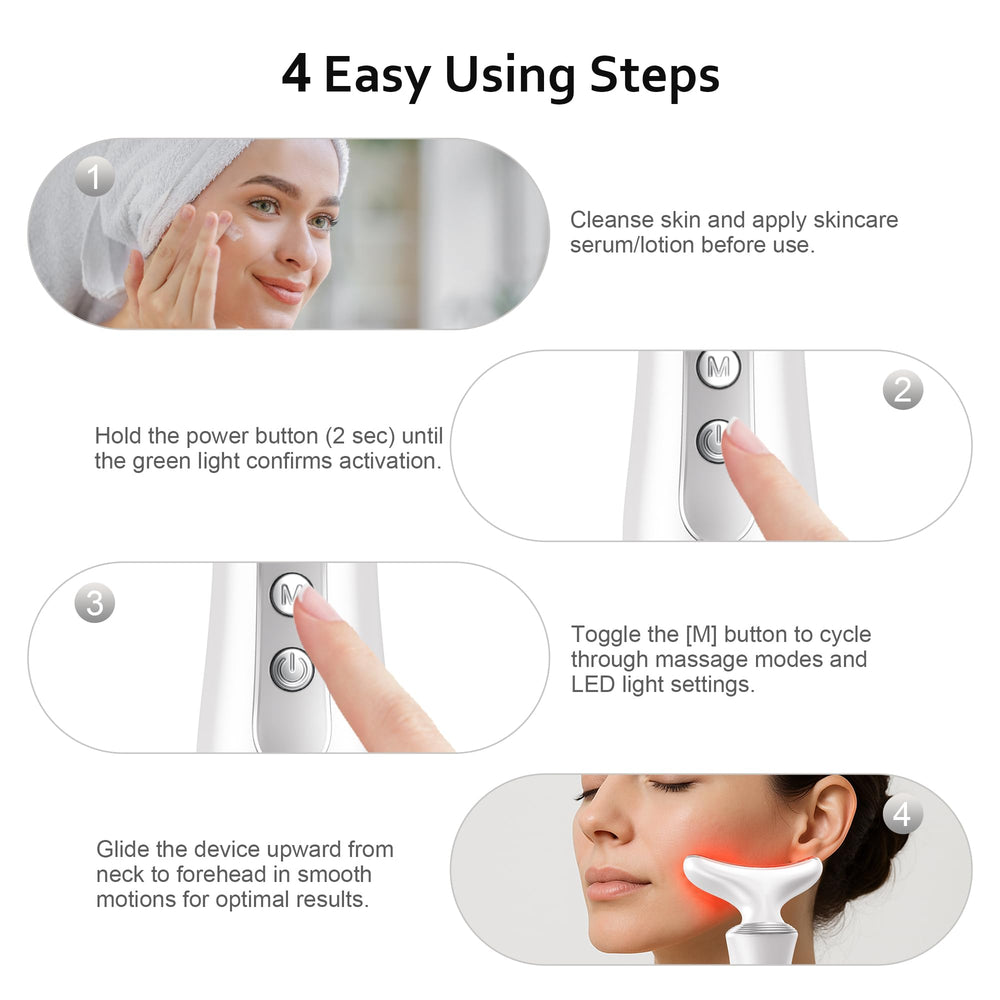 4 Easy Using Steps

1

Cleanse skin and apply skincare serum/lotion before use.

M

2

Hold the power button (2 sec) until the green light confirms activation.

3

M

Toggle the [M] button to cycle through massage modes and LED light settings.

4

Glide the device upward from neck to forehead in smooth motions for optimal results.