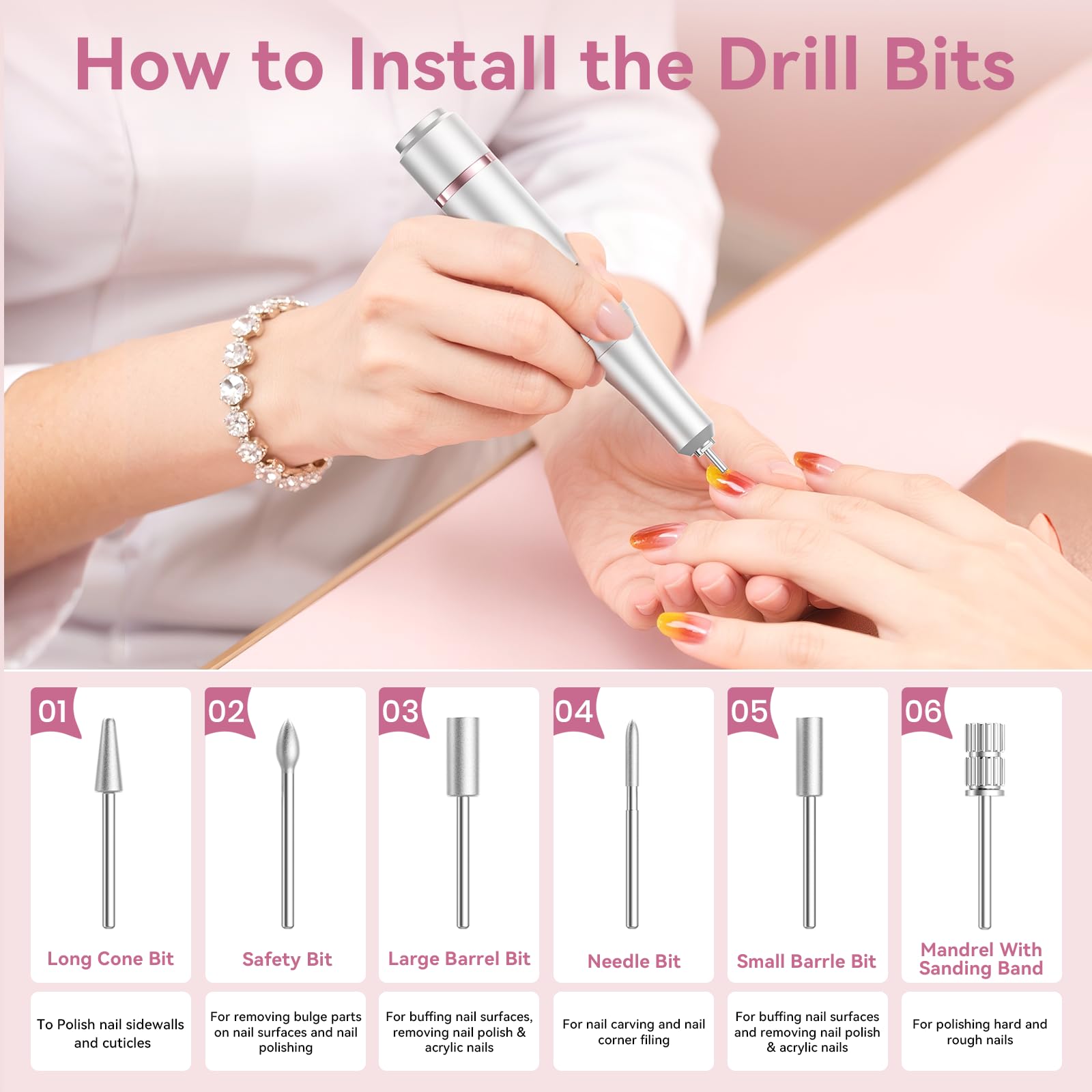 How to Install the Drill Bits

01
Long Cone Bit
To Polish nail sidewalls and cuticles

02
Safety Bit
For removing bulge parts on nail surfaces and nail polishing

03
Large Barrel Bit
For buffing nail surfaces, removing nail polish & acrylic nails

04
Needle Bit
For nail carving and nail corner filing

05
Small Barrle Bit
For buffing nail surfaces and removing nail polish & acrylic nails

06
Mandrel With Sanding Band
For polishing hard and rough nails