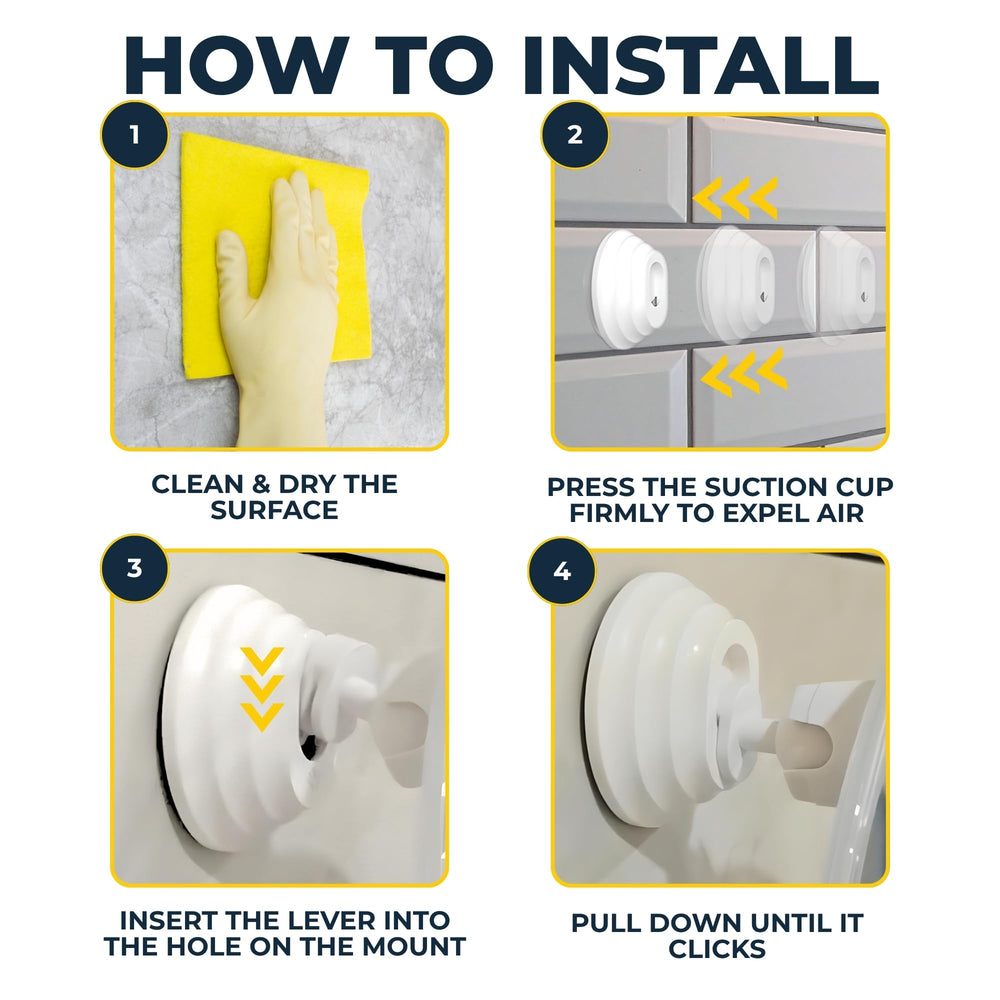 HOW TO INSTALL

1

CLEAN & DRY THE SURFACE

2

PRESS THE SUCTION CUP FIRMLY TO EXPEL AIR

3

INSERT THE LEVER INTO THE HOLE ON THE MOUNT

4

PULL DOWN UNTIL IT CLICKS