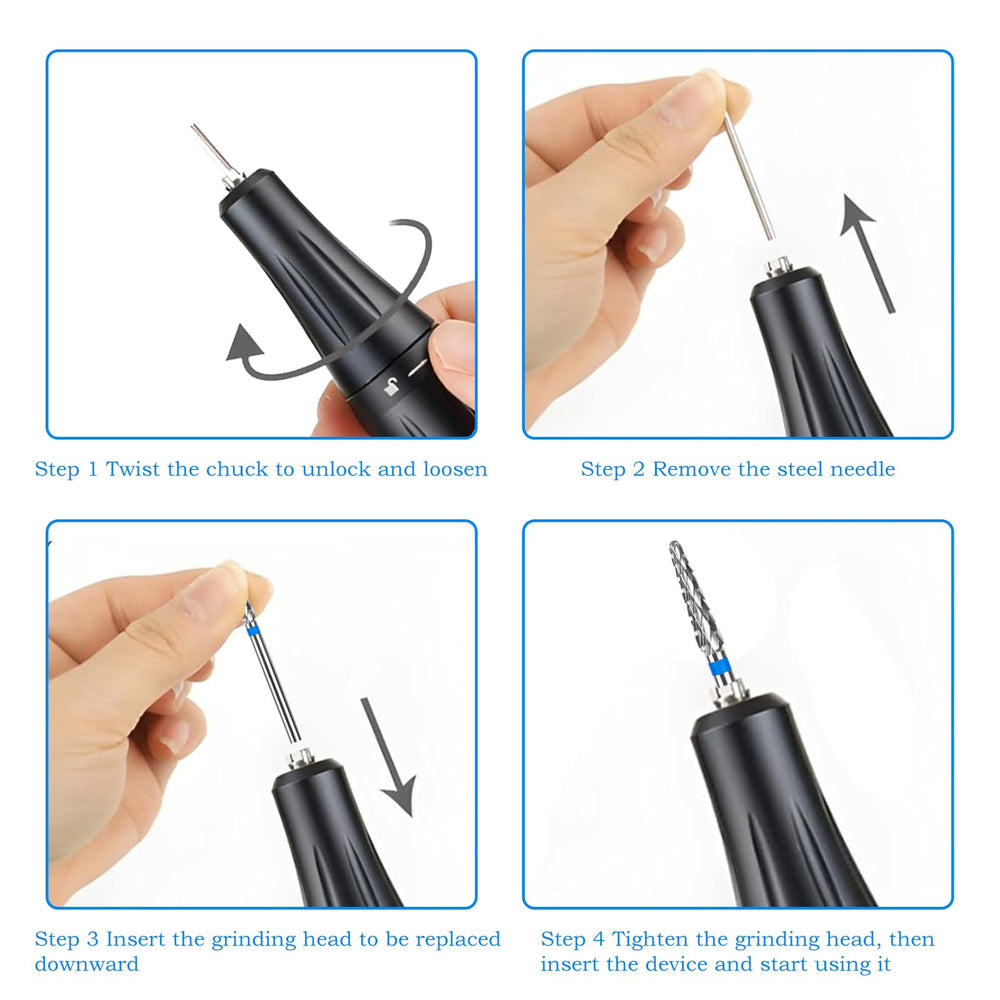 Step 1 Twist the chuck to unlock and loosen

Step 2 Remove the steel needle

Step 3 Insert the grinding head to be replaced downward

Step 4 Tighten the grinding head, then insert the device and start using it