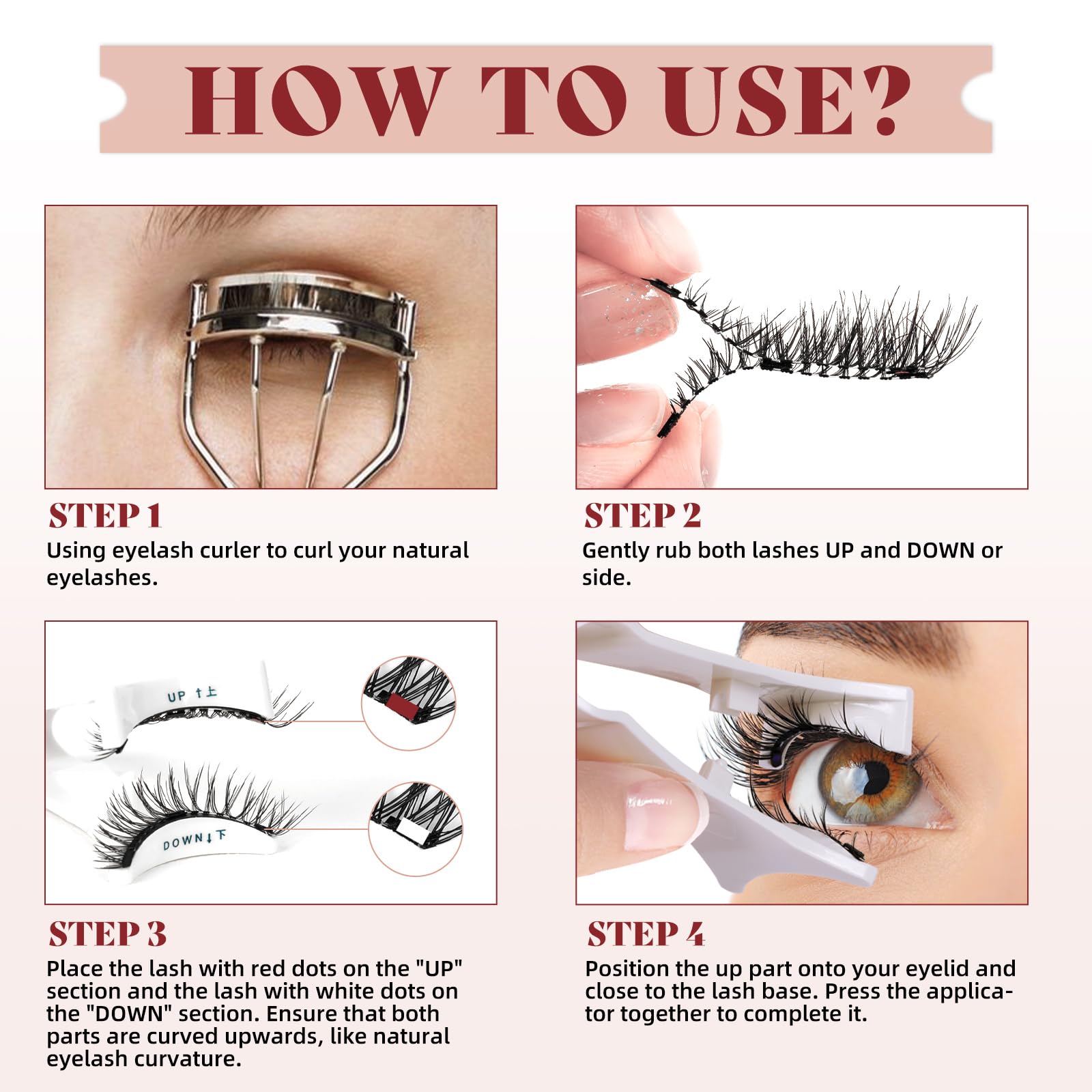 HOW TO USE?

STEP 1
Using eyelash curler to curl your natural eyelashes.

STEP 2
Gently rub both lashes UP and DOWN or side.

UP ↑上

DOWN↓下

STEP 3
Place the lash with red dots on the "UP" section and the lash with white dots on the "DOWN" section. Ensure that both parts are curved upwards, like natural eyelash curvature.

STEP 4
Position the up part onto your eyelid and close to the lash base. Press the applicator together to complete it.