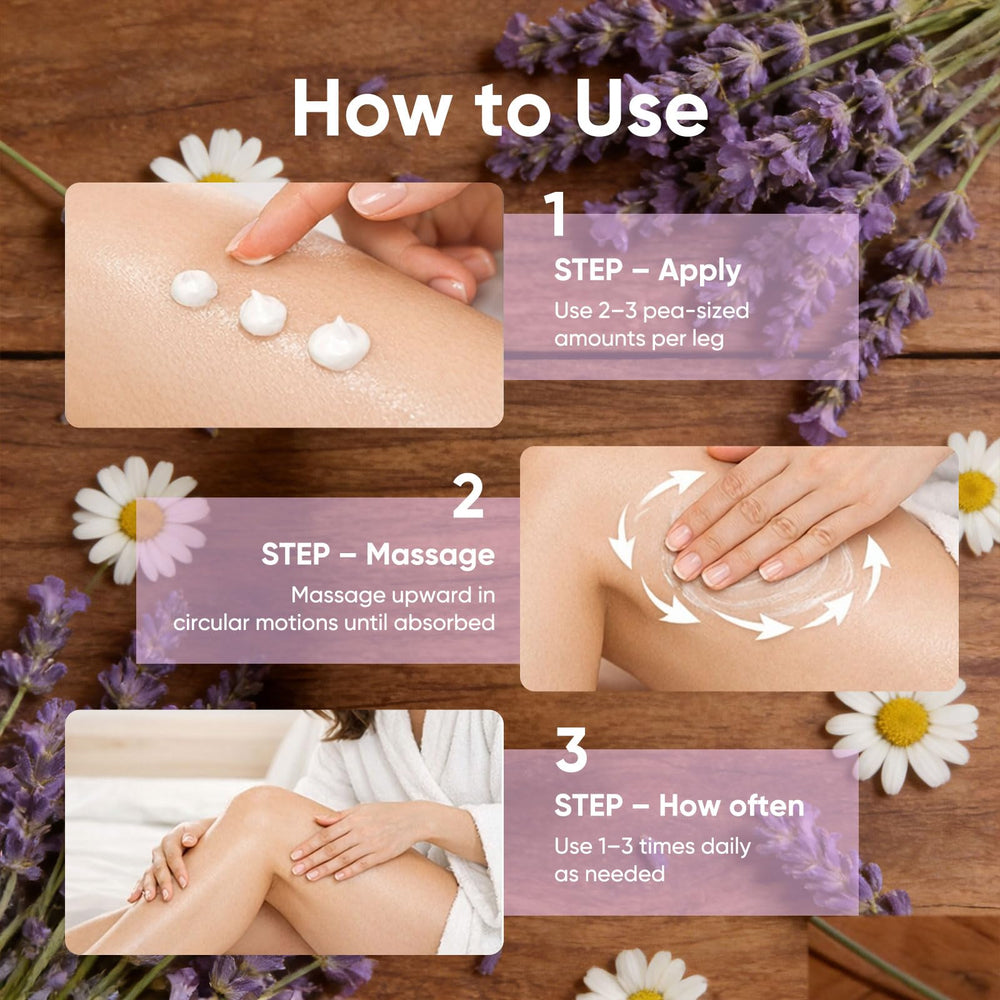 How to Use

1

STEP – Apply

Use 2–3 pea-sized amounts per leg

2

STEP – Massage

Massage upward in circular motions until absorbed

3

STEP – How often

Use 1–3 times daily as needed