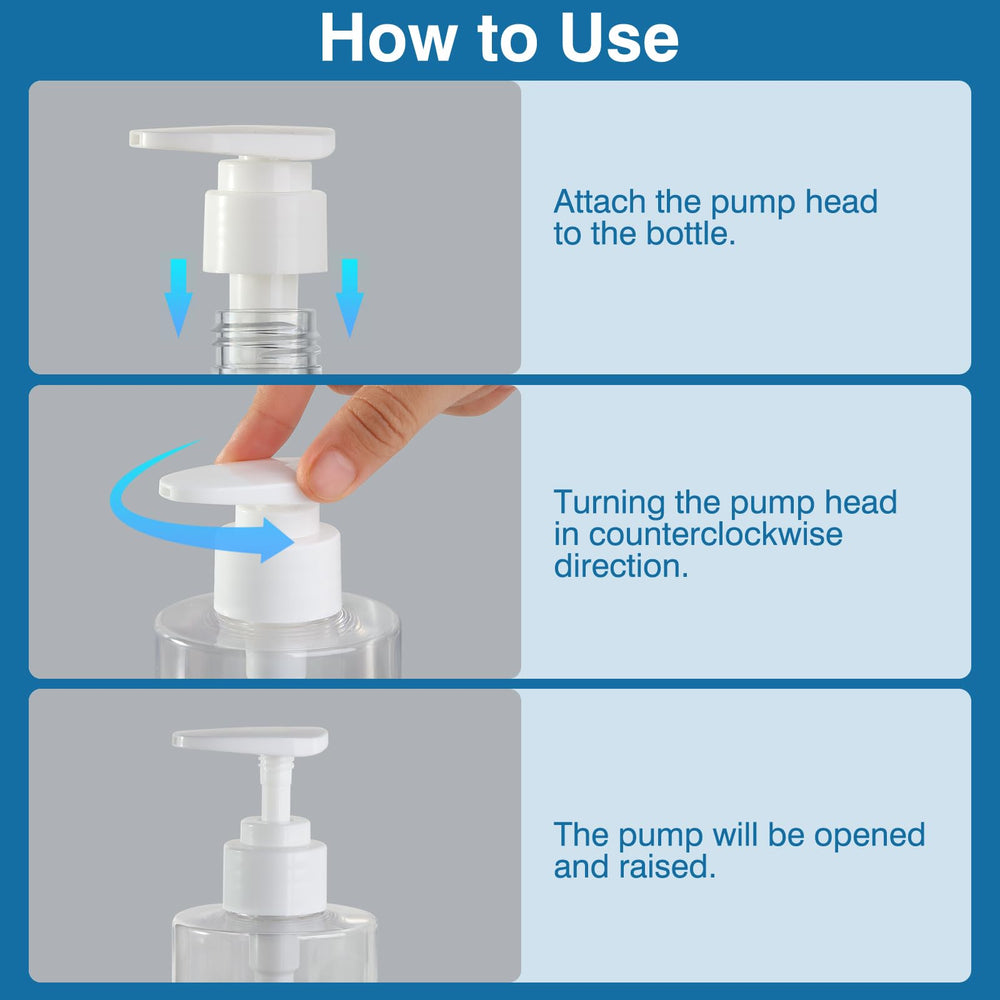 How to Use

Attach the pump head to the bottle.

Turning the pump head in counterclockwise direction.

The pump will be opened and raised.